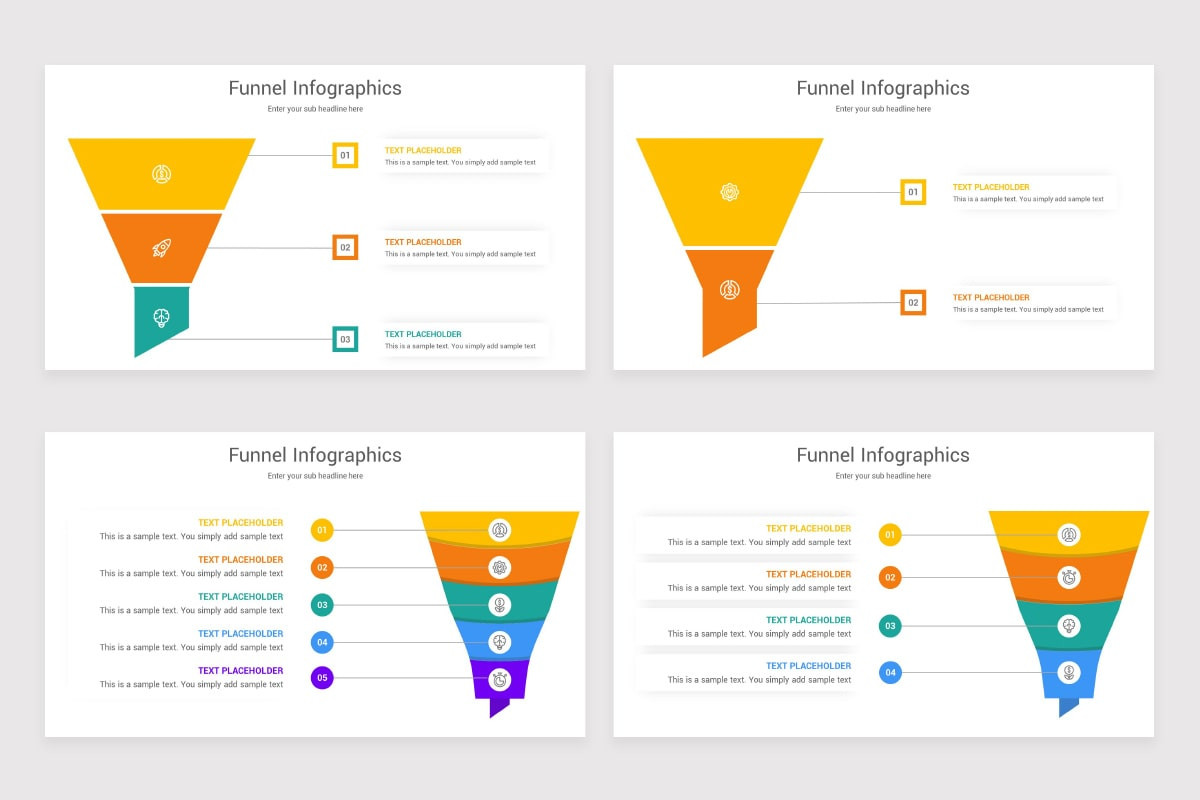 Funnel Infographics
Enter your sub headline here

01
TEXT PLACEHOLDER
This is a sample text. You simply add sample text

02
TEXT PLACEHOLDER
This is a sample text. You simply add sample text

03
TEXT PLACEHOLDER
This is a sample text. You simply add sample text

Funnel Infographics
Enter your sub headline here

01
TEXT PLACEHOLDER
This is a sample text. You simply add sample text

02
TEXT PLACEHOLDER
This is a sample text. You simply add sample text

Funnel Infographics
Enter your sub headline here

TEXT PLACEHOLDER
This is a sample text. You simply add sample text
01

TEXT PLACEHOLDER
This is a sample text. You simply add sample text
02

TEXT PLACEHOLDER
This is a sample text. You simply add sample text
03

TEXT PLACEHOLDER
This is a sample text. You simply add sample text
04

TEXT PLACEHOLDER
This is a sample text. You simply add sample text
05

Funnel Infographics
Enter your sub headline here

TEXT PLACEHOLDER
This is a sample text. You simply add sample text
01

TEXT PLACEHOLDER
This is a sample text. You simply add sample text
02

TEXT PLACEHOLDER
This is a sample text. You simply add sample text
03

TEXT PLACEHOLDER
This is a sample text. You simply add sample text
04