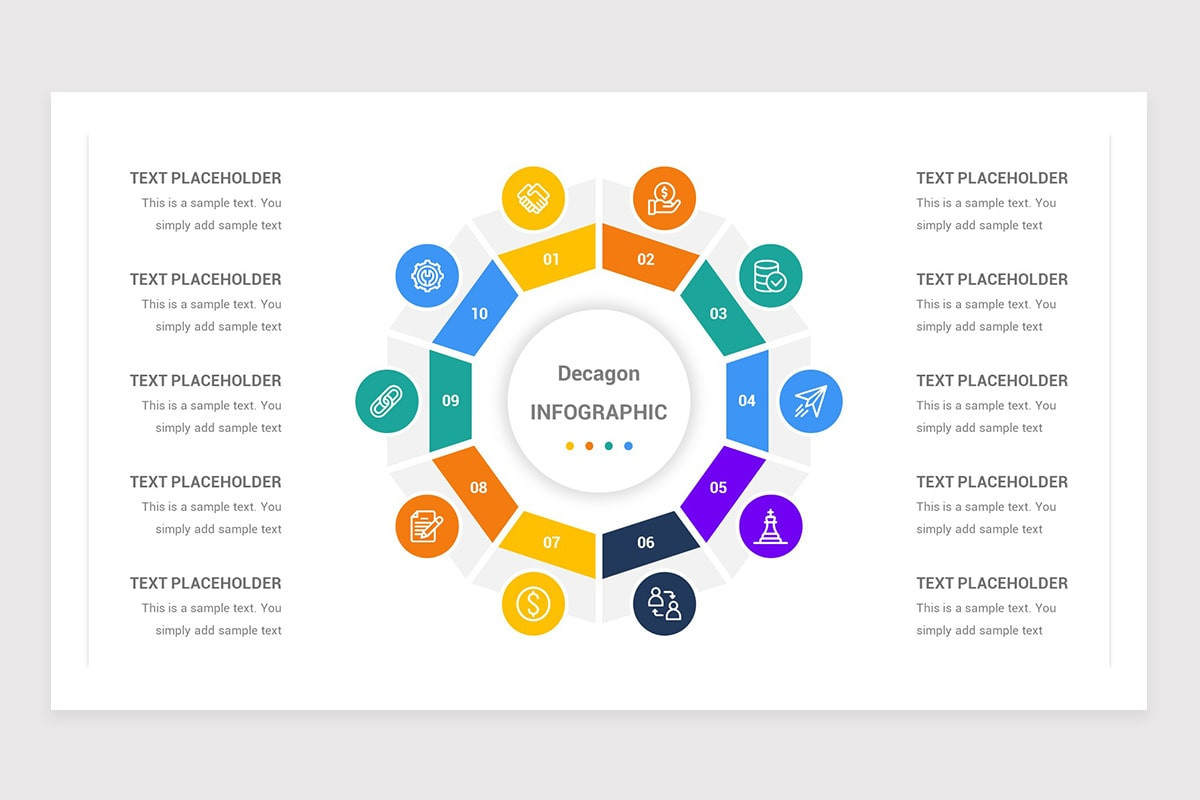 TEXT PLACEHOLDER
This is a sample text. You simply add sample text

TEXT PLACEHOLDER
This is a sample text. You simply add sample text

TEXT PLACEHOLDER
This is a sample text. You simply add sample text

TEXT PLACEHOLDER
This is a sample text. You simply add sample text

TEXT PLACEHOLDER
This is a sample text. You simply add sample text

01
02
03
04
05
06
07
08
09
10

Decagon
INFOGRAPHIC

TEXT PLACEHOLDER
This is a sample text. You simply add sample text

TEXT PLACEHOLDER
This is a sample text. You simply add sample text

TEXT PLACEHOLDER
This is a sample text. You simply add sample text

TEXT PLACEHOLDER
This is a sample text. You simply add sample text

TEXT PLACEHOLDER
This is a sample text. You simply add sample text