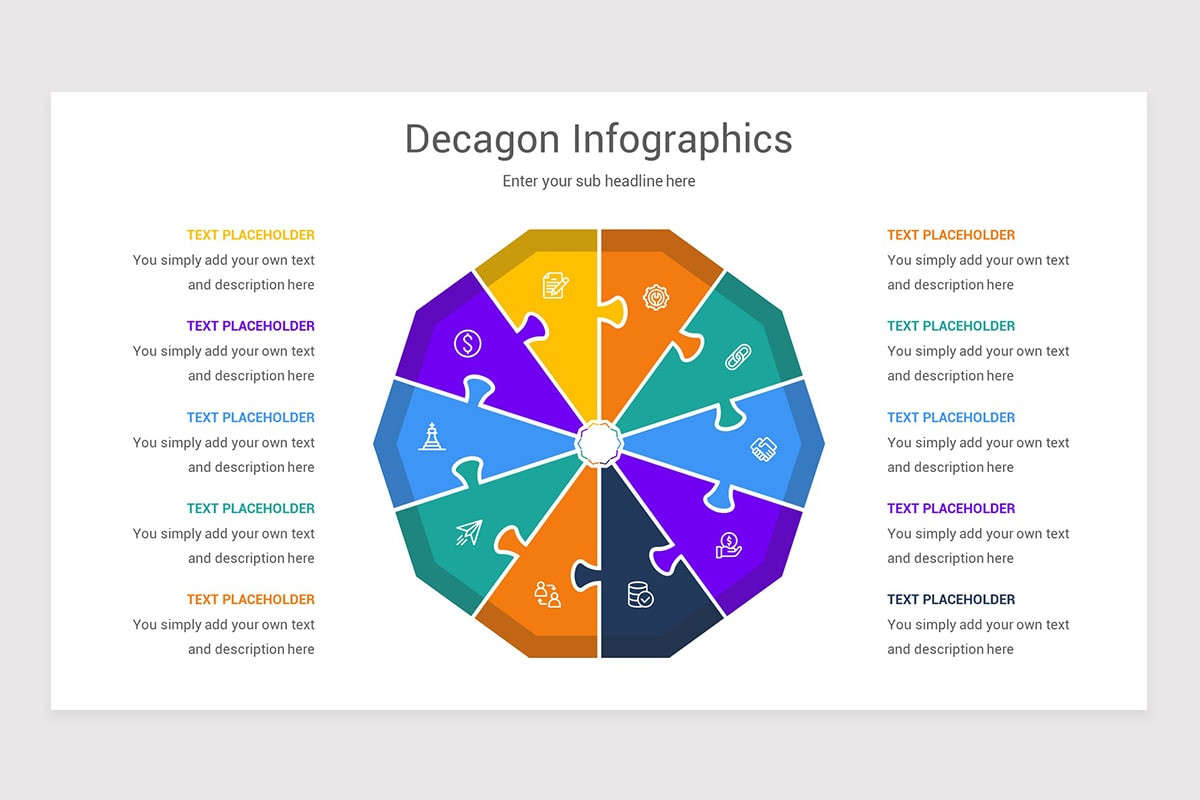 Decagon Infographics

Enter your sub headline here

TEXT PLACEHOLDER
You simply add your own text and description here

TEXT PLACEHOLDER
You simply add your own text and description here

TEXT PLACEHOLDER
You simply add your own text and description here

TEXT PLACEHOLDER
You simply add your own text and description here

TEXT PLACEHOLDER
You simply add your own text and description here

TEXT PLACEHOLDER
You simply add your own text and description here

TEXT PLACEHOLDER
You simply add your own text and description here

TEXT PLACEHOLDER
You simply add your own text and description here

TEXT PLACEHOLDER
You simply add your own text and description here

TEXT PLACEHOLDER
You simply add your own text and description here