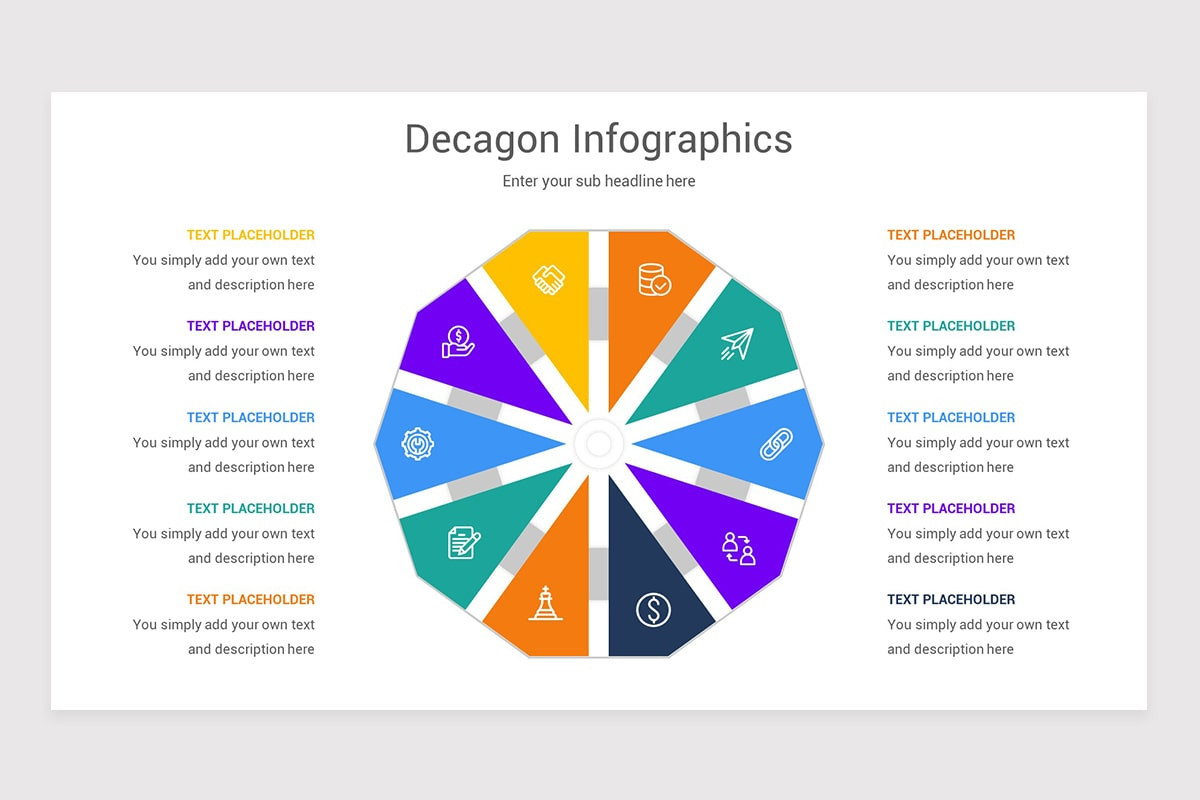 Decagon Infographics

Enter your sub headline here

TEXT PLACEHOLDER
You simply add your own text and description here

TEXT PLACEHOLDER
You simply add your own text and description here

TEXT PLACEHOLDER
You simply add your own text and description here

TEXT PLACEHOLDER
You simply add your own text and description here

TEXT PLACEHOLDER
You simply add your own text and description here

TEXT PLACEHOLDER
You simply add your own text and description here

TEXT PLACEHOLDER
You simply add your own text and description here

TEXT PLACEHOLDER
You simply add your own text and description here

TEXT PLACEHOLDER
You simply add your own text and description here

TEXT PLACEHOLDER
You simply add your own text and description here