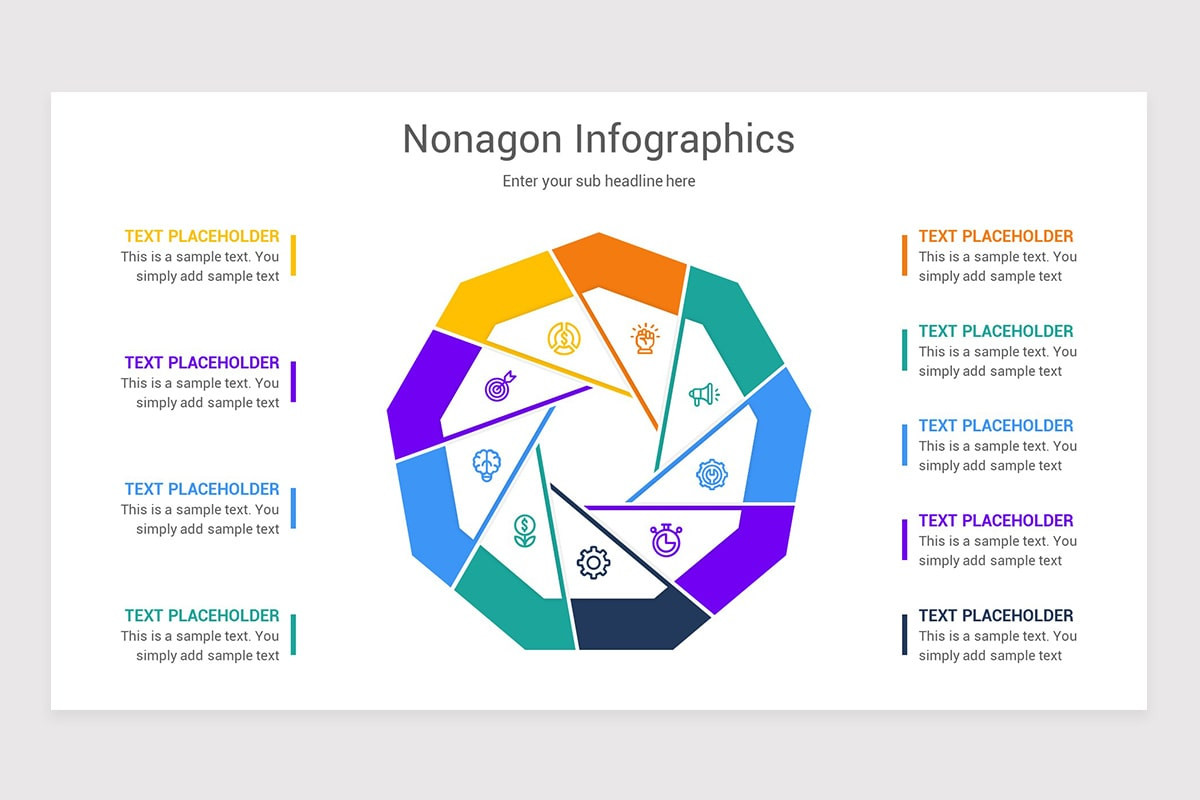 Nonagon Infographics

Enter your sub headline here

TEXT PLACEHOLDER
This is a sample text. You simply add sample text

TEXT PLACEHOLDER
This is a sample text. You simply add sample text

TEXT PLACEHOLDER
This is a sample text. You simply add sample text

TEXT PLACEHOLDER
This is a sample text. You simply add sample text

TEXT PLACEHOLDER
This is a sample text. You simply add sample text

TEXT PLACEHOLDER
This is a sample text. You simply add sample text

TEXT PLACEHOLDER
This is a sample text. You simply add sample text

TEXT PLACEHOLDER
This is a sample text. You simply add sample text

TEXT PLACEHOLDER
This is a sample text. You simply add sample text