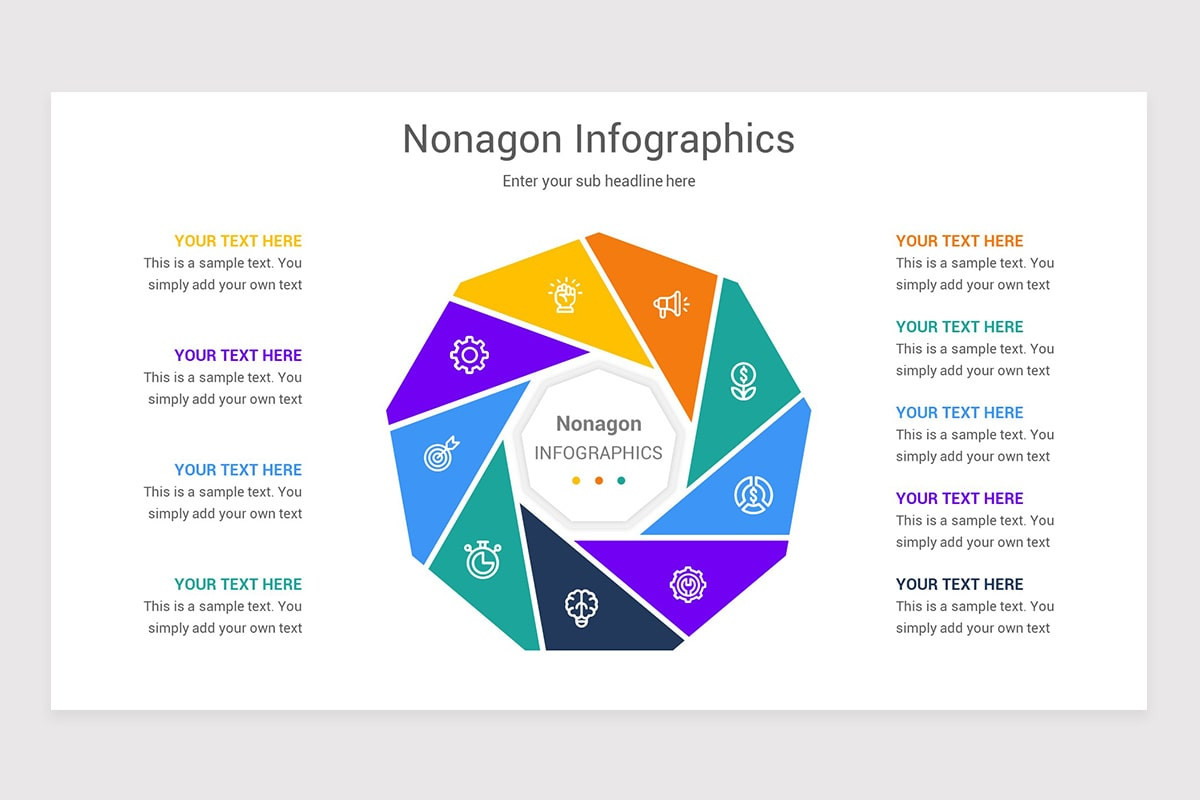 Nonagon Infographics

Enter your sub headline here

YOUR TEXT HERE
This is a sample text. You simply add your own text

YOUR TEXT HERE
This is a sample text. You simply add your own text

YOUR TEXT HERE
This is a sample text. You simply add your own text

YOUR TEXT HERE
This is a sample text. You simply add your own text

Nonagon
INFOGRAPHICS

YOUR TEXT HERE
This is a sample text. You simply add your own text

YOUR TEXT HERE
This is a sample text. You simply add your own text

YOUR TEXT HERE
This is a sample text. You simply add your own text

YOUR TEXT HERE
This is a sample text. You simply add your own text

YOUR TEXT HERE
This is a sample text. You simply add your own text