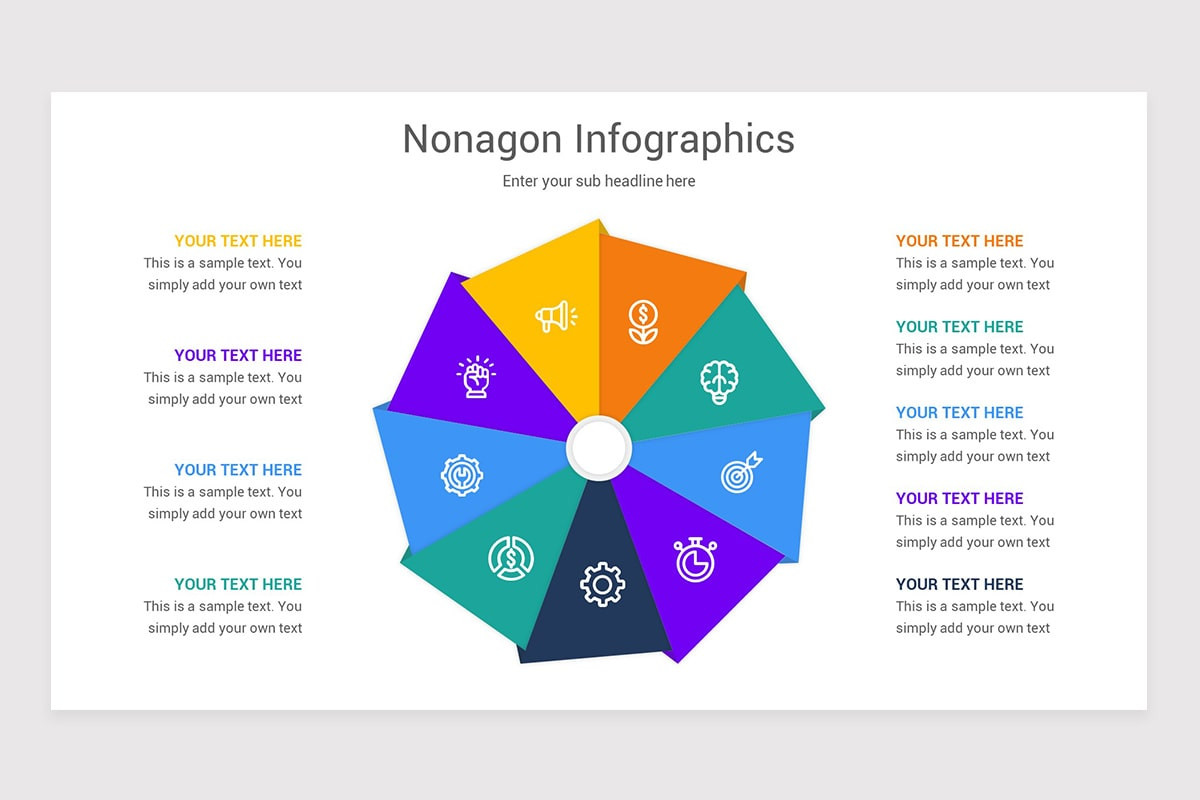 Nonagon Infographics

Enter your sub headline here

YOUR TEXT HERE
This is a sample text. You simply add your own text

YOUR TEXT HERE
This is a sample text. You simply add your own text

YOUR TEXT HERE
This is a sample text. You simply add your own text

YOUR TEXT HERE
This is a sample text. You simply add your own text

YOUR TEXT HERE
This is a sample text. You simply add your own text

YOUR TEXT HERE
This is a sample text. You simply add your own text

YOUR TEXT HERE
This is a sample text. You simply add your own text

YOUR TEXT HERE
This is a sample text. You simply add your own text

YOUR TEXT HERE
This is a sample text. You simply add your own text