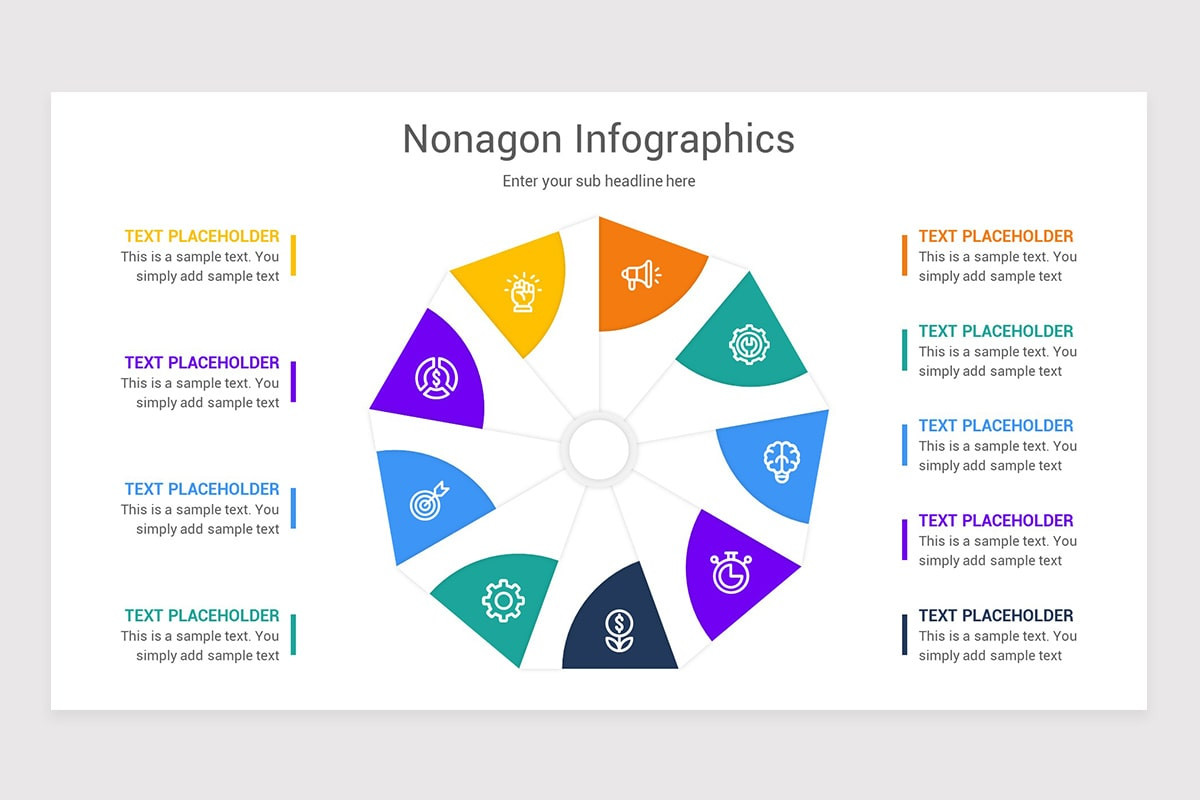 Nonagon Infographics

Enter your sub headline here

TEXT PLACEHOLDER
This is a sample text. You simply add sample text

TEXT PLACEHOLDER
This is a sample text. You simply add sample text

TEXT PLACEHOLDER
This is a sample text. You simply add sample text

TEXT PLACEHOLDER
This is a sample text. You simply add sample text

TEXT PLACEHOLDER
This is a sample text. You simply add sample text

TEXT PLACEHOLDER
This is a sample text. You simply add sample text

TEXT PLACEHOLDER
This is a sample text. You simply add sample text

TEXT PLACEHOLDER
This is a sample text. You simply add sample text

TEXT PLACEHOLDER
This is a sample text. You simply add sample text