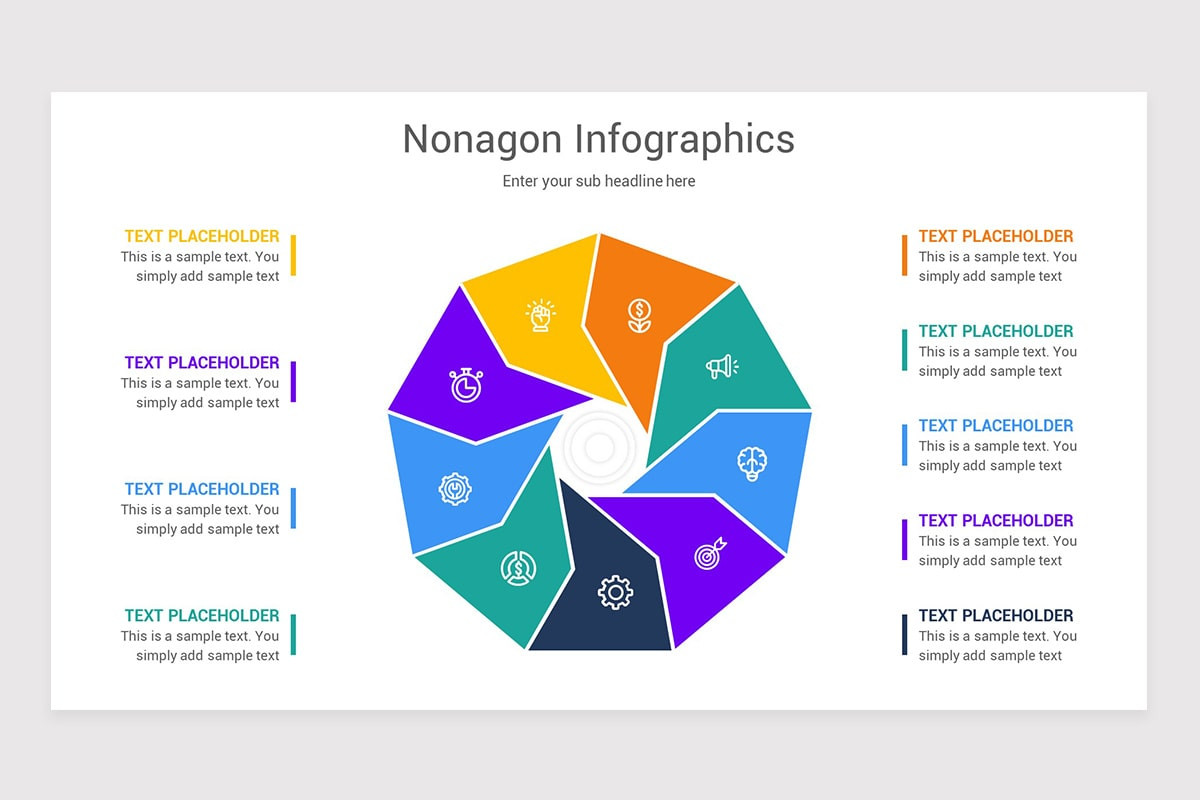 Nonagon Infographics

Enter your sub headline here

TEXT PLACEHOLDER
This is a sample text. You simply add sample text

TEXT PLACEHOLDER
This is a sample text. You simply add sample text

TEXT PLACEHOLDER
This is a sample text. You simply add sample text

TEXT PLACEHOLDER
This is a sample text. You simply add sample text

TEXT PLACEHOLDER
This is a sample text. You simply add sample text

TEXT PLACEHOLDER
This is a sample text. You simply add sample text

TEXT PLACEHOLDER
This is a sample text. You simply add sample text

TEXT PLACEHOLDER
This is a sample text. You simply add sample text

TEXT PLACEHOLDER
This is a sample text. You simply add sample text