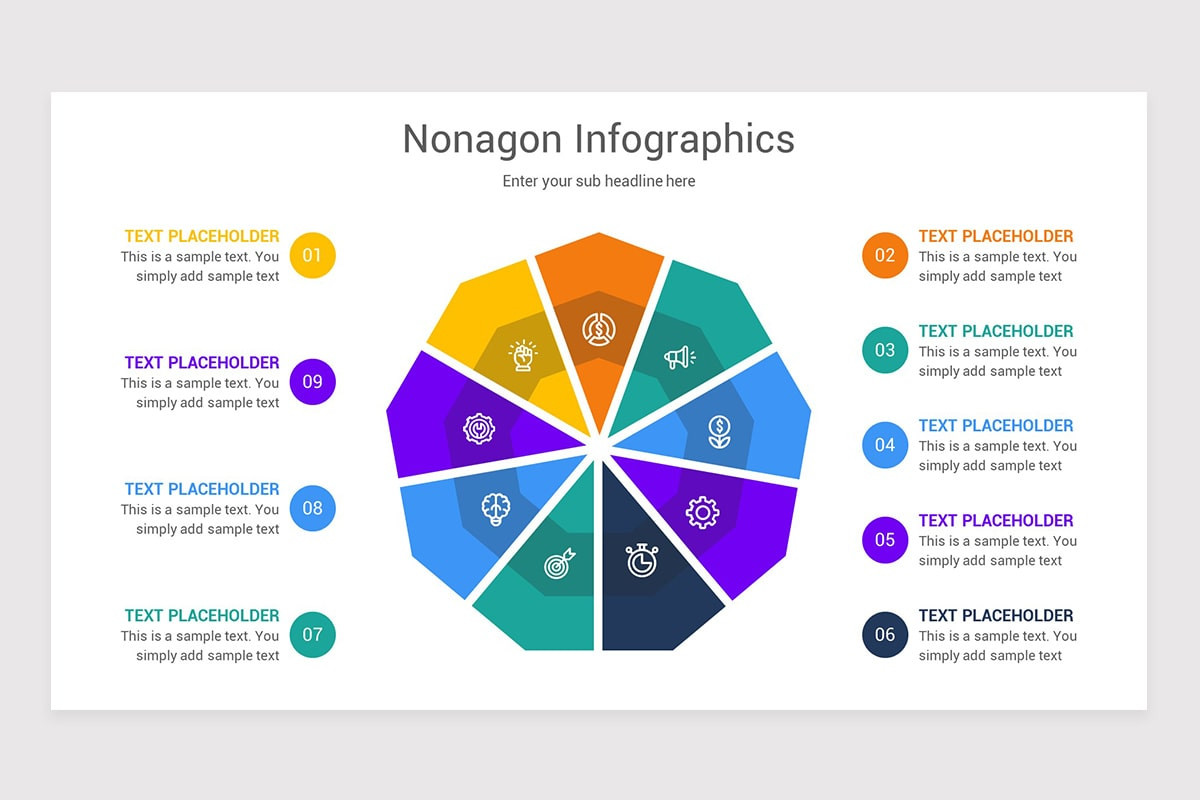 Nonagon Infographics

Enter your sub headline here

TEXT PLACEHOLDER
This is a sample text. You simply add sample text

01

TEXT PLACEHOLDER
This is a sample text. You simply add sample text

09

TEXT PLACEHOLDER
This is a sample text. You simply add sample text

08

TEXT PLACEHOLDER
This is a sample text. You simply add sample text

07

02

TEXT PLACEHOLDER
This is a sample text. You simply add sample text

03

TEXT PLACEHOLDER
This is a sample text. You simply add sample text

04

TEXT PLACEHOLDER
This is a sample text. You simply add sample text

05

TEXT PLACEHOLDER
This is a sample text. You simply add sample text

06

TEXT PLACEHOLDER
This is a sample text. You simply add sample text