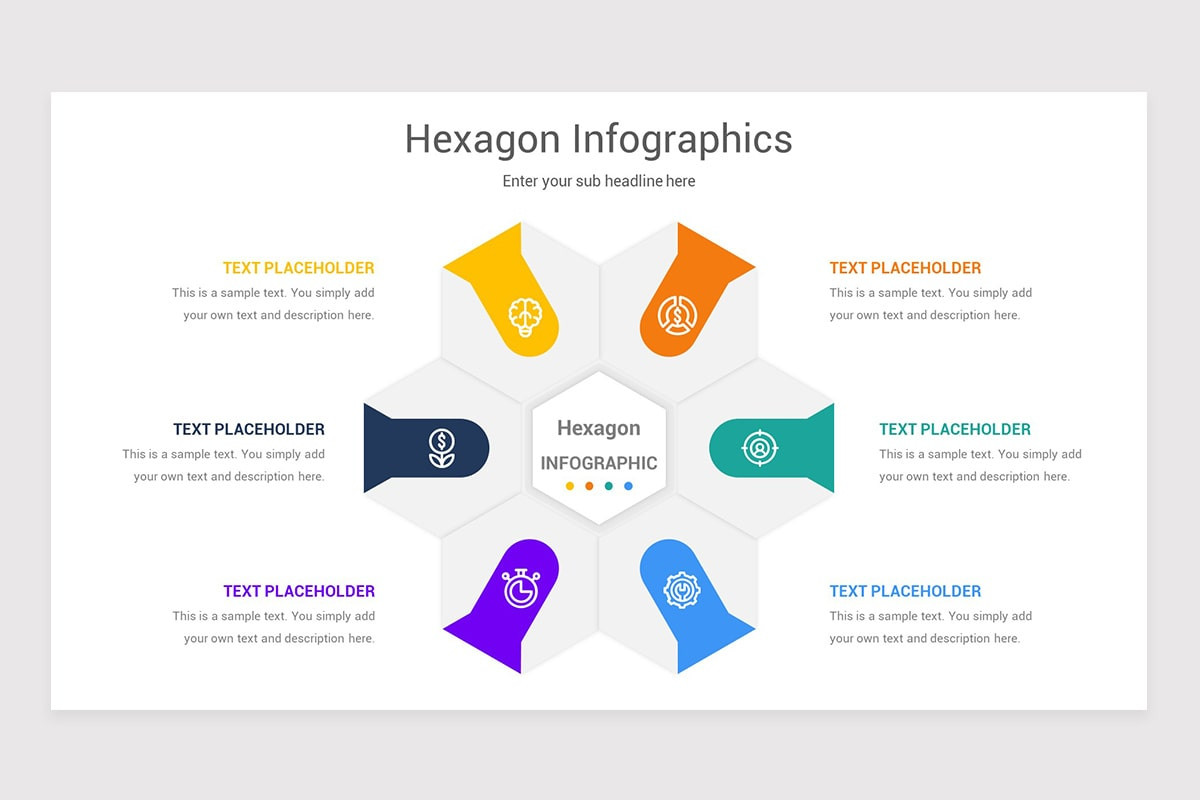 Hexagon Infographics

Enter your sub headline here

TEXT PLACEHOLDER
This is a sample text. You simply add your own text and description here.

TEXT PLACEHOLDER
This is a sample text. You simply add your own text and description here.

TEXT PLACEHOLDER
This is a sample text. You simply add your own text and description here.

Hexagon
INFOGRAPHIC

TEXT PLACEHOLDER
This is a sample text. You simply add your own text and description here.

TEXT PLACEHOLDER
This is a sample text. You simply add your own text and description here.

TEXT PLACEHOLDER
This is a sample text. You simply add your own text and description here.