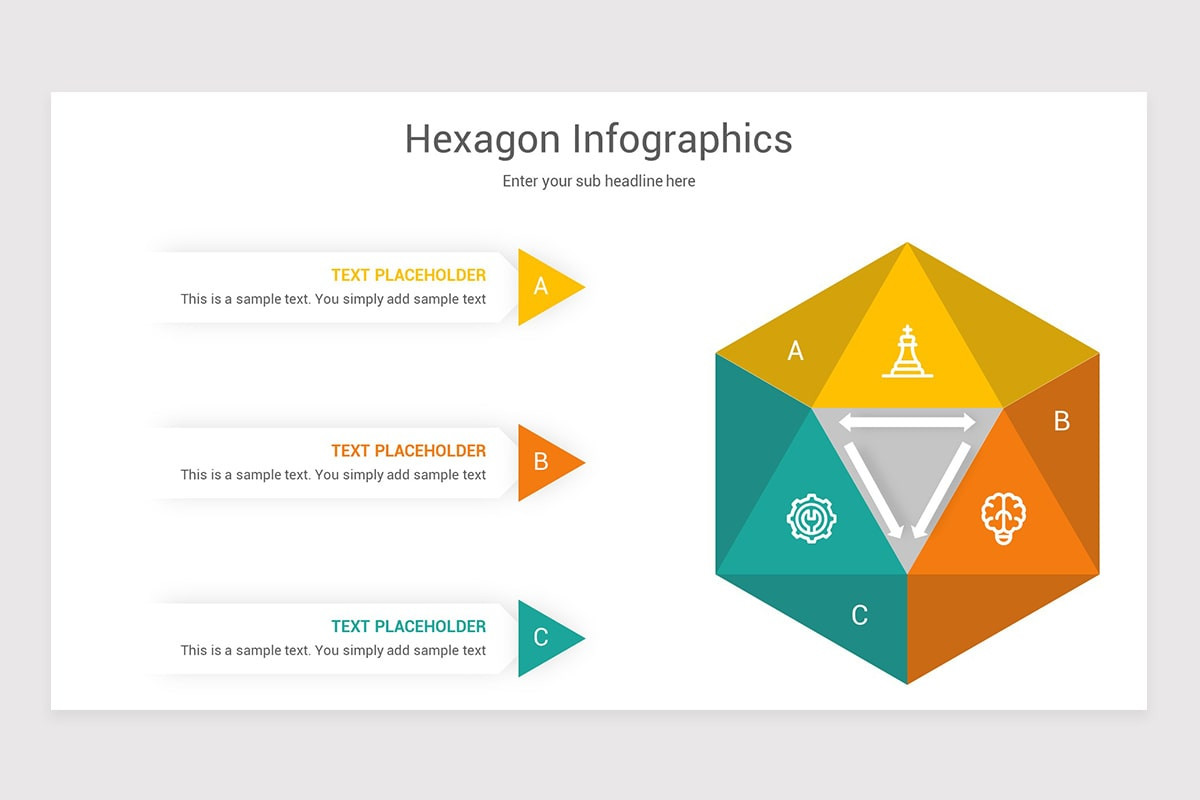 Hexagon Infographics

Enter your sub headline here

TEXT PLACEHOLDER
This is a sample text. You simply add sample text

A

TEXT PLACEHOLDER
This is a sample text. You simply add sample text

B

TEXT PLACEHOLDER
This is a sample text. You simply add sample text

C

A

B

C