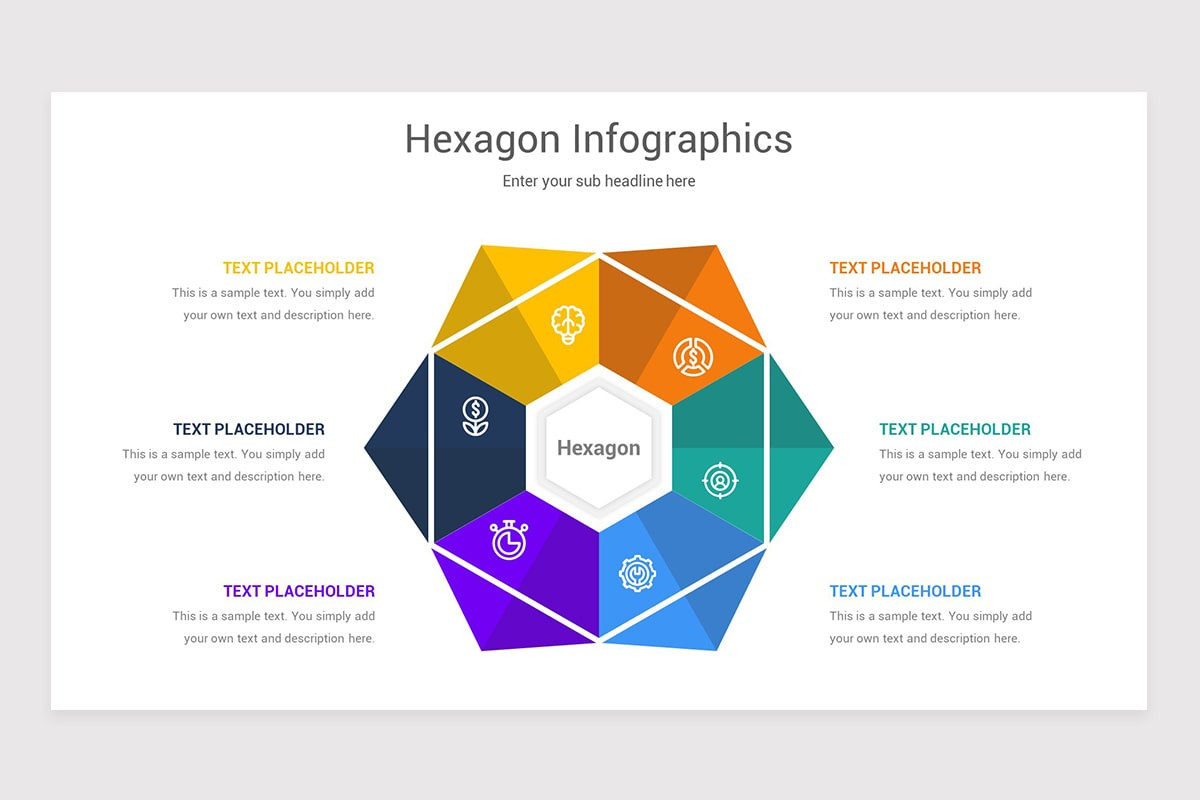 Hexagon Infographics

Enter your sub headline here

TEXT PLACEHOLDER
This is a sample text. You simply add your own text and description here.

TEXT PLACEHOLDER
This is a sample text. You simply add your own text and description here.

TEXT PLACEHOLDER
This is a sample text. You simply add your own text and description here.

Hexagon

TEXT PLACEHOLDER
This is a sample text. You simply add your own text and description here.

TEXT PLACEHOLDER
This is a sample text. You simply add your own text and description here.

TEXT PLACEHOLDER
This is a sample text. You simply add your own text and description here.