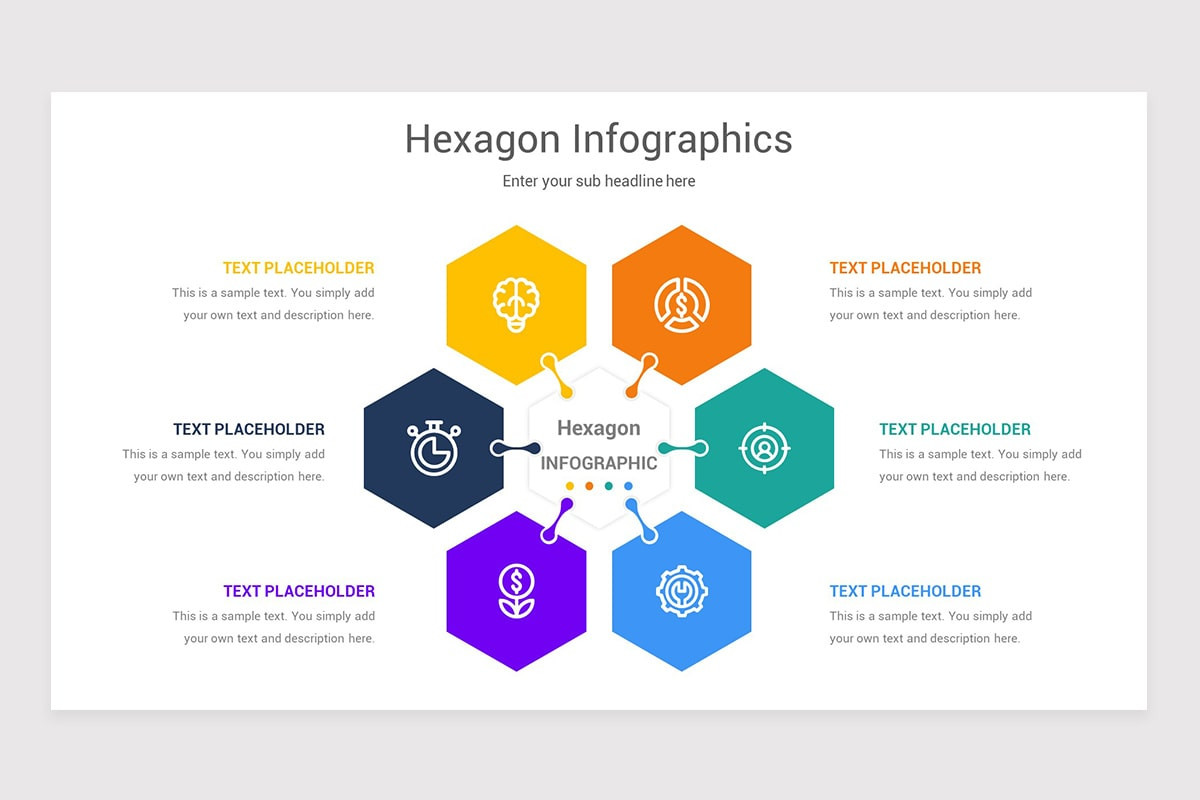 Hexagon Infographics

Enter your sub headline here

TEXT PLACEHOLDER

This is a sample text. You simply add your own text and description here.

TEXT PLACEHOLDER

This is a sample text. You simply add your own text and description here.

TEXT PLACEHOLDER

This is a sample text. You simply add your own text and description here.

Hexagon

INFOGRAPHIC

TEXT PLACEHOLDER

This is a sample text. You simply add your own text and description here.

TEXT PLACEHOLDER

This is a sample text. You simply add your own text and description here.

TEXT PLACEHOLDER

This is a sample text. You simply add your own text and description here.