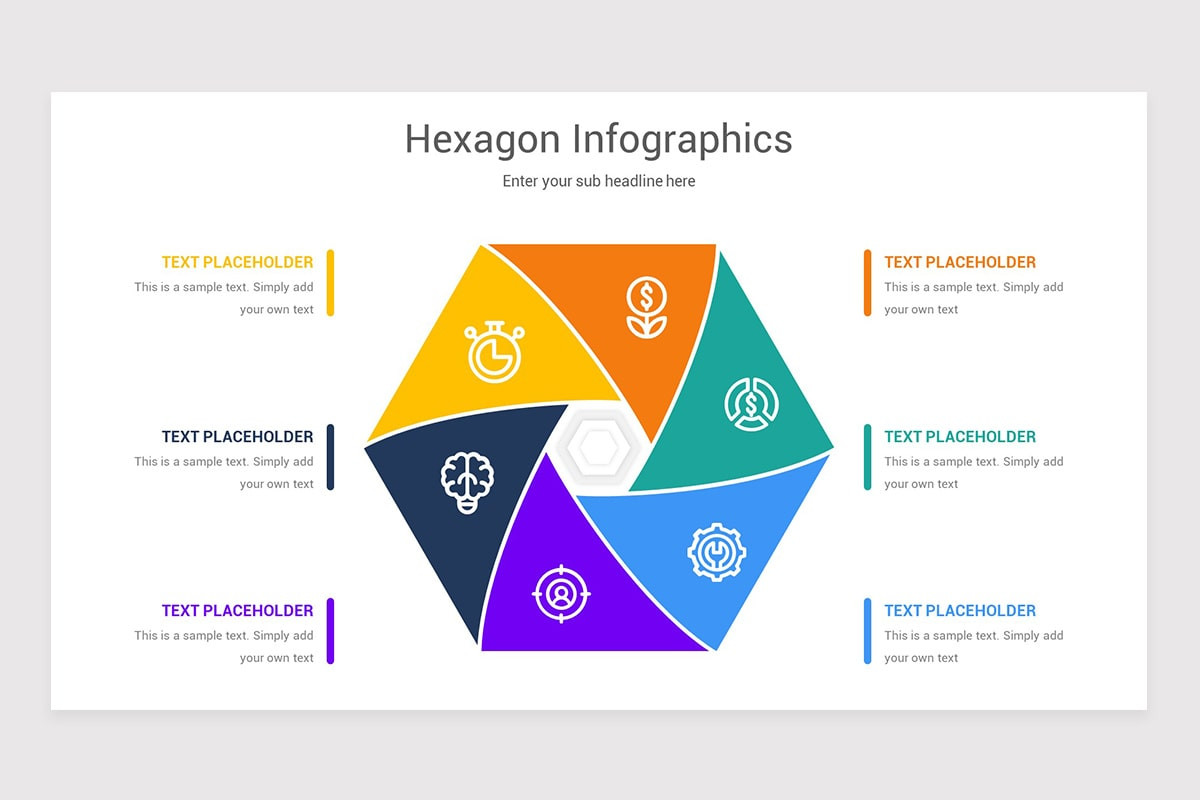 Hexagon Infographics

Enter your sub headline here

TEXT PLACEHOLDER
This is a sample text. Simply add your own text

TEXT PLACEHOLDER
This is a sample text. Simply add your own text

TEXT PLACEHOLDER
This is a sample text. Simply add your own text

TEXT PLACEHOLDER
This is a sample text. Simply add your own text

TEXT PLACEHOLDER
This is a sample text. Simply add your own text

TEXT PLACEHOLDER
This is a sample text. Simply add your own text