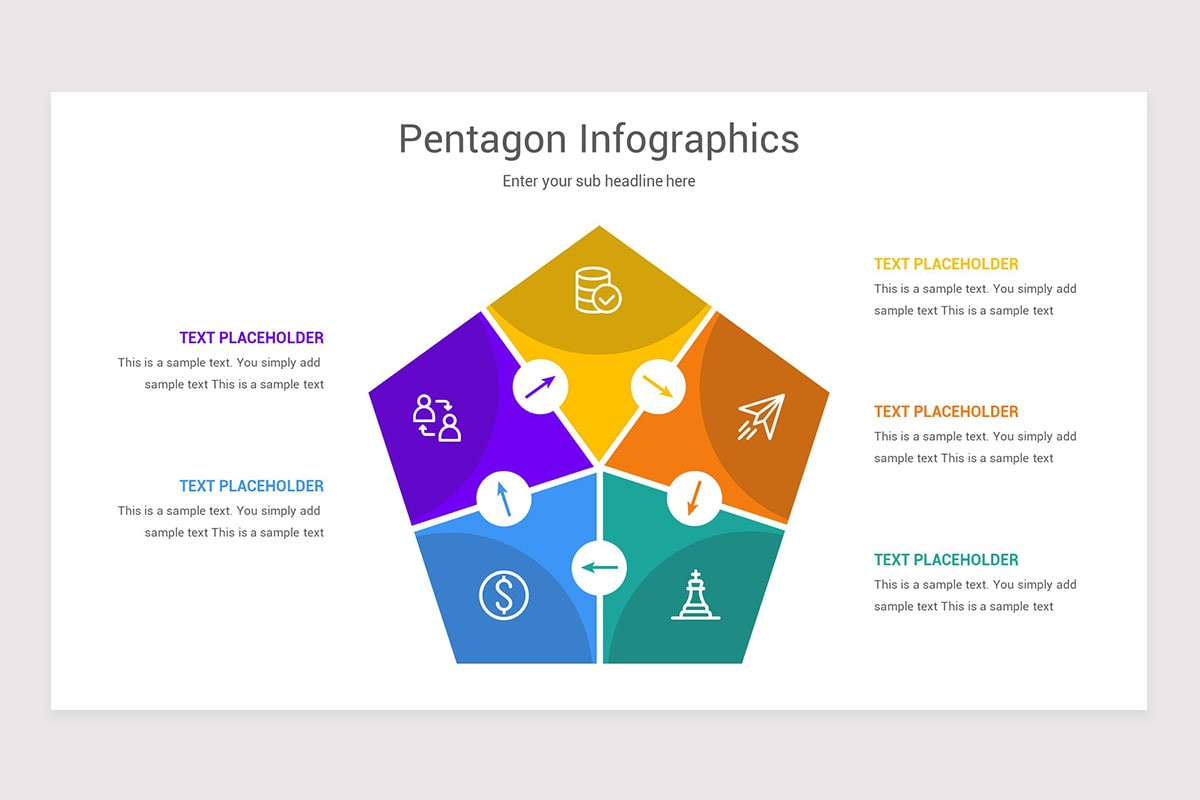 Pentagon Infographics

Enter your sub headline here

TEXT PLACEHOLDER
This is a sample text. You simply add sample text This is a sample text

TEXT PLACEHOLDER
This is a sample text. You simply add sample text This is a sample text

TEXT PLACEHOLDER
This is a sample text. You simply add sample text This is a sample text

TEXT PLACEHOLDER
This is a sample text. You simply add sample text This is a sample text

TEXT PLACEHOLDER
This is a sample text. You simply add sample text This is a sample text