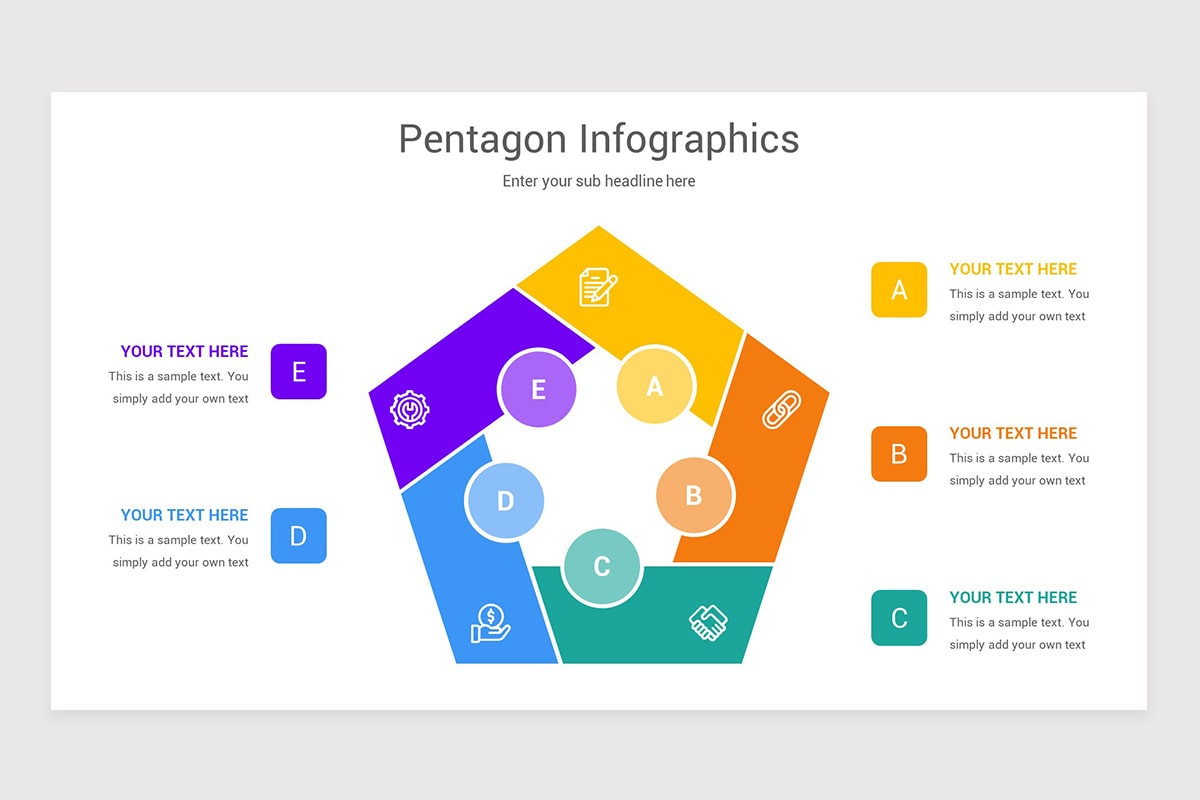 Pentagon Infographics

Enter your sub headline here

YOUR TEXT HERE
This is a sample text. You simply add your own text

E

YOUR TEXT HERE
This is a sample text. You simply add your own text

D

E

A

D

B

C

A

YOUR TEXT HERE
This is a sample text. You simply add your own text

B

YOUR TEXT HERE
This is a sample text. You simply add your own text

C

YOUR TEXT HERE
This is a sample text. You simply add your own text