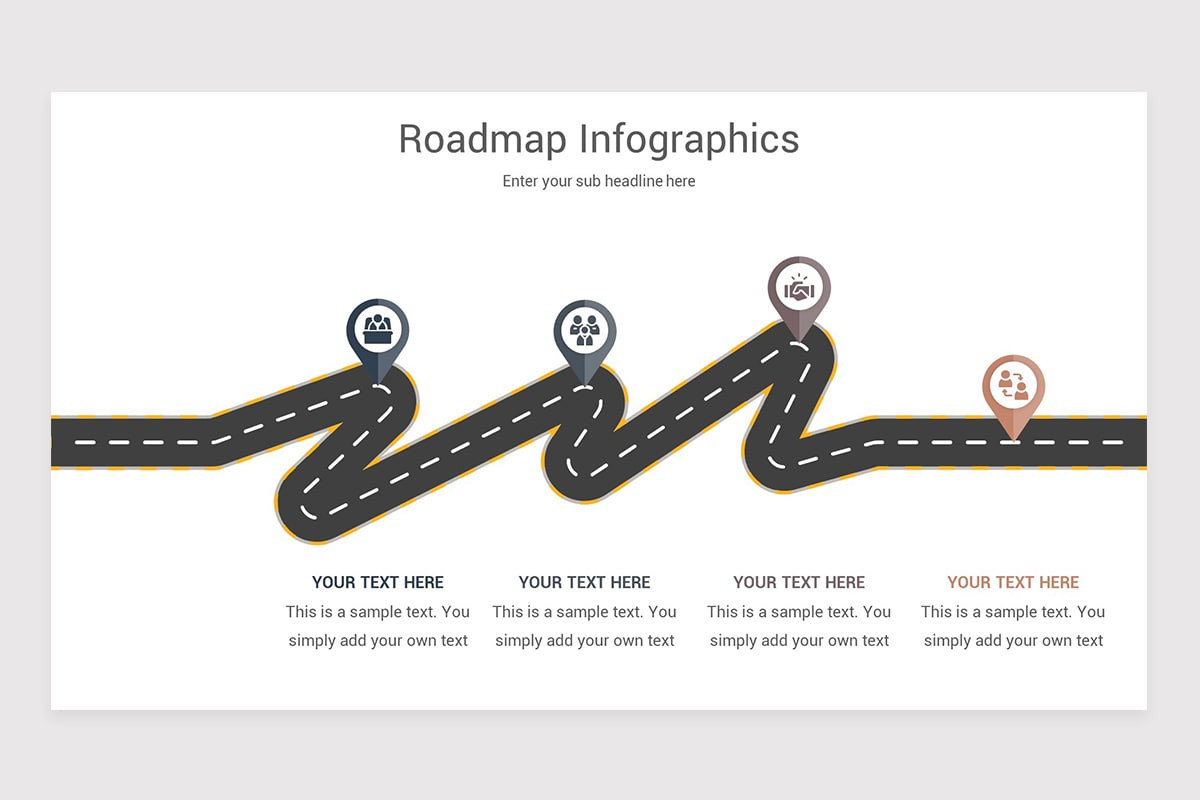 Roadmap Infographics

Enter your sub headline here

YOUR TEXT HERE
This is a sample text. You simply add your own text

YOUR TEXT HERE
This is a sample text. You simply add your own text

YOUR TEXT HERE
This is a sample text. You simply add your own text

YOUR TEXT HERE
This is a sample text. You simply add your own text