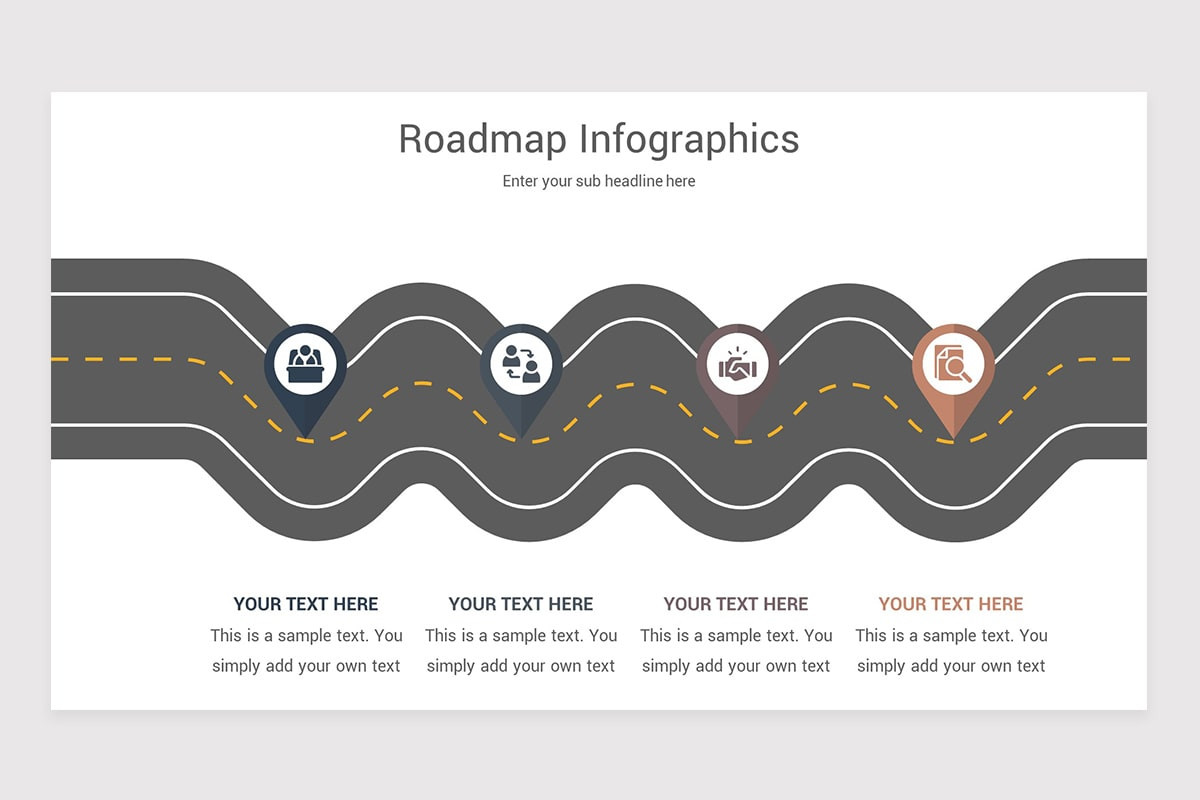 Roadmap Infographics

Enter your sub headline here

YOUR TEXT HERE
This is a sample text. You simply add your own text

YOUR TEXT HERE
This is a sample text. You simply add your own text

YOUR TEXT HERE
This is a sample text. You simply add your own text

YOUR TEXT HERE
This is a sample text. You simply add your own text