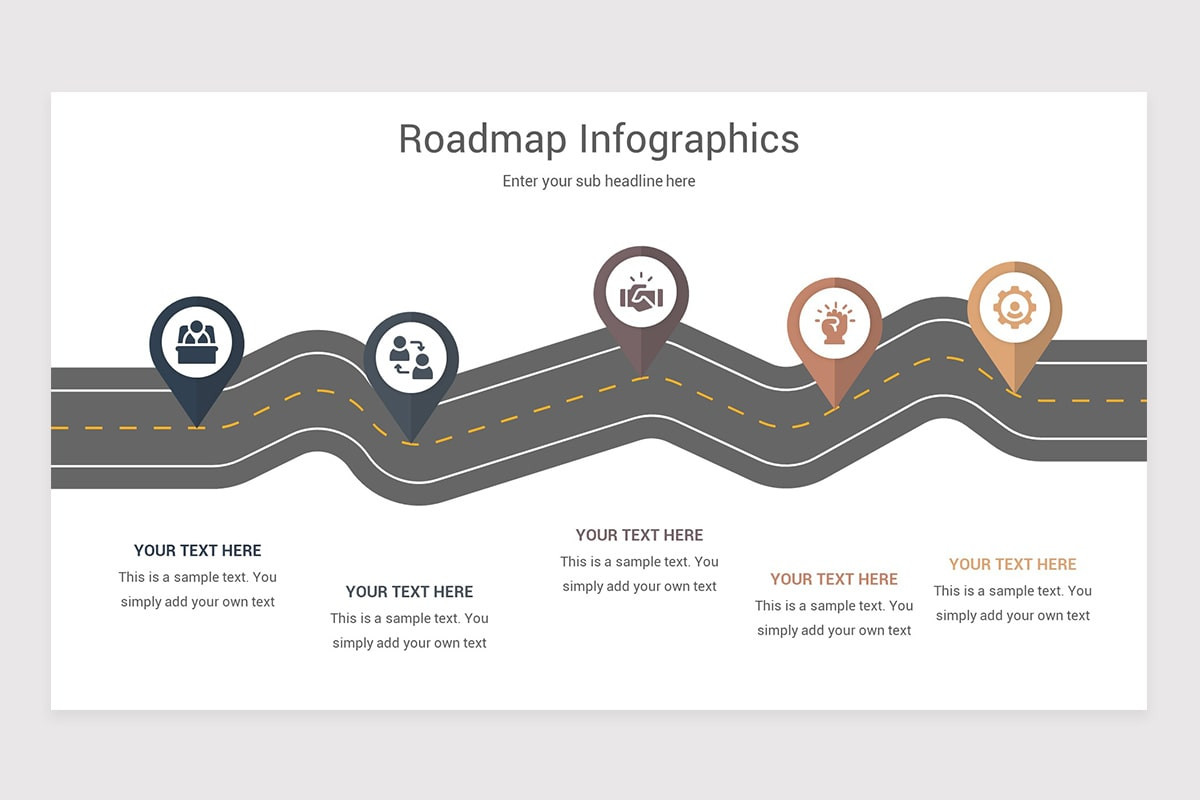 Roadmap Infographics

Enter your sub headline here

YOUR TEXT HERE
This is a sample text. You simply add your own text

YOUR TEXT HERE
This is a sample text. You simply add your own text

YOUR TEXT HERE
This is a sample text. You simply add your own text

YOUR TEXT HERE
This is a sample text. You simply add your own text

YOUR TEXT HERE
This is a sample text. You simply add your own text