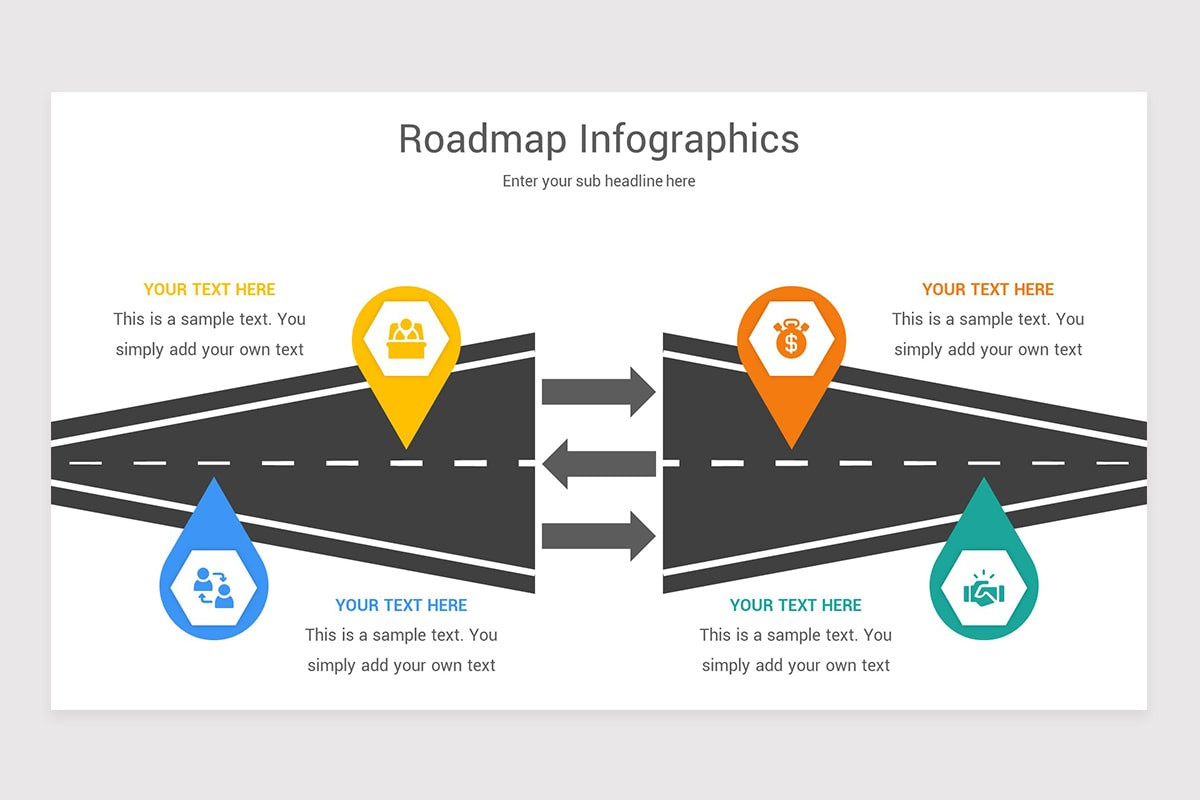 Roadmap Infographics

Enter your sub headline here

YOUR TEXT HERE

This is a sample text. You simply add your own text

YOUR TEXT HERE

This is a sample text. You simply add your own text

$

YOUR TEXT HERE

This is a sample text. You simply add your own text

YOUR TEXT HERE

This is a sample text. You simply add your own text