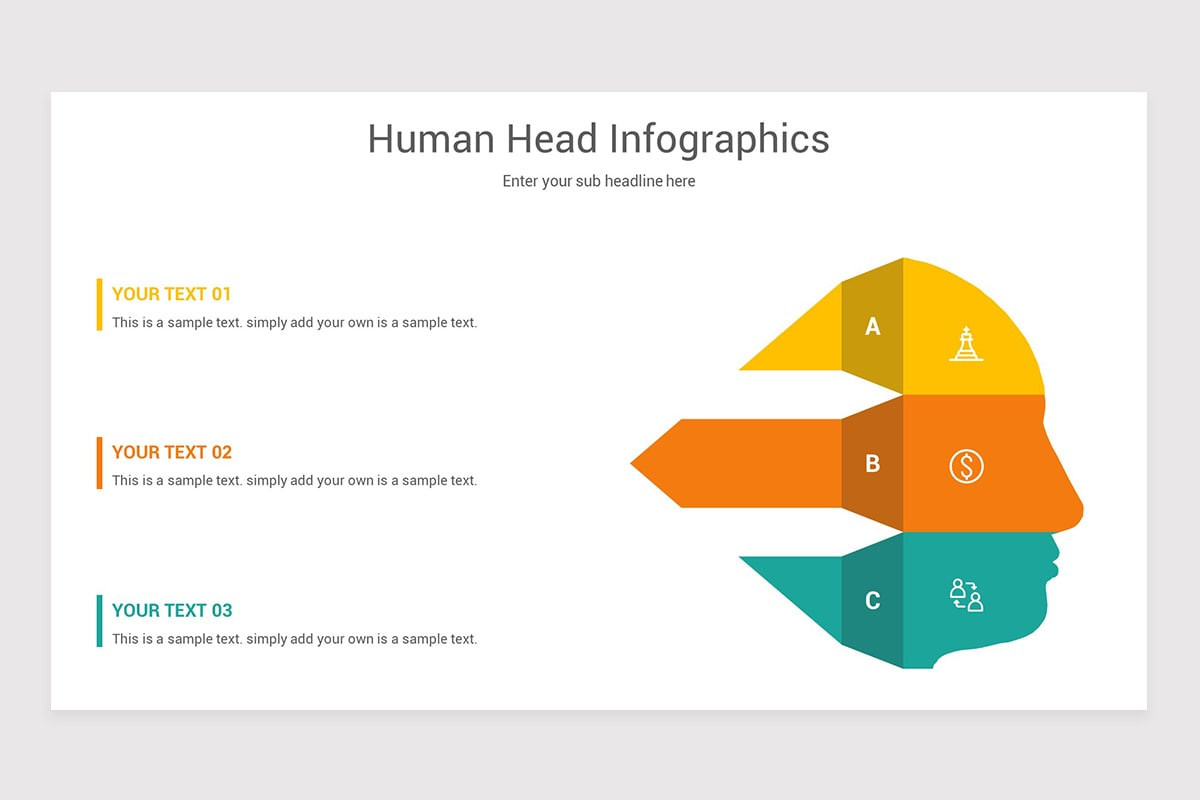 Human Head Infographics

Enter your sub headline here

YOUR TEXT 01

This is a sample text. simply add your own is a sample text.

YOUR TEXT 02

This is a sample text. simply add your own is a sample text.

YOUR TEXT 03

This is a sample text. simply add your own is a sample text.

A

B

C