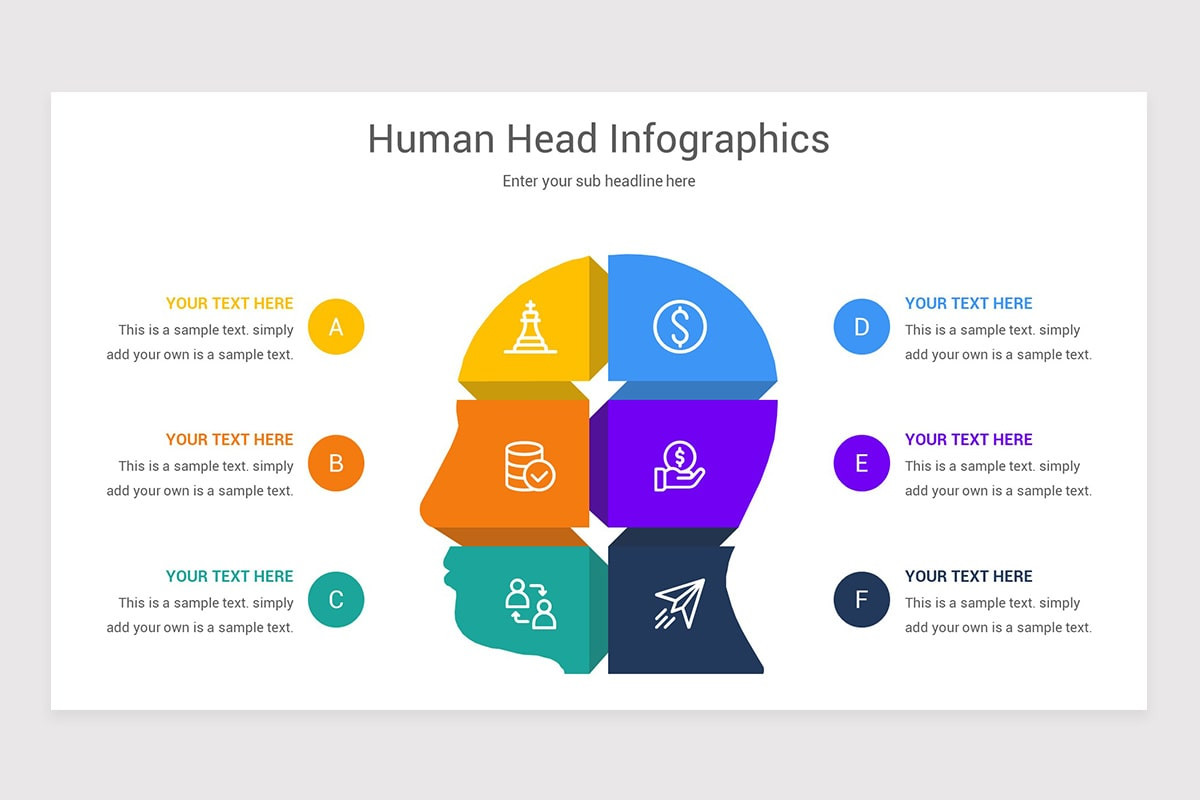 Human Head Infographics

Enter your sub headline here

YOUR TEXT HERE
This is a sample text. simply add your own is a sample text.

A

YOUR TEXT HERE
This is a sample text. simply add your own is a sample text.

B

YOUR TEXT HERE
This is a sample text. simply add your own is a sample text.

C

D

YOUR TEXT HERE
This is a sample text. simply add your own is a sample text.

E

YOUR TEXT HERE
This is a sample text. simply add your own is a sample text.

F

YOUR TEXT HERE
This is a sample text. simply add your own is a sample text.