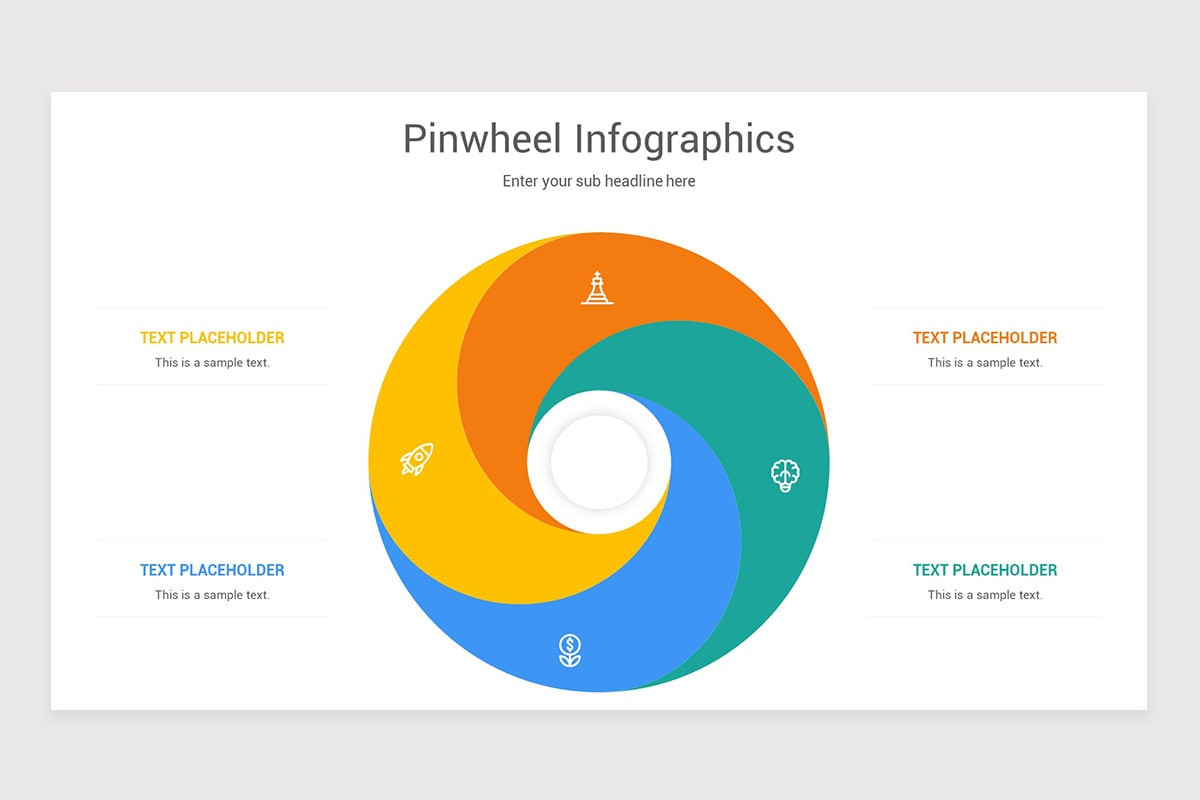 Pinwheel Infographics

Enter your sub headline here

TEXT PLACEHOLDER
This is a sample text.

TEXT PLACEHOLDER
This is a sample text.

TEXT PLACEHOLDER
This is a sample text.

TEXT PLACEHOLDER
This is a sample text.