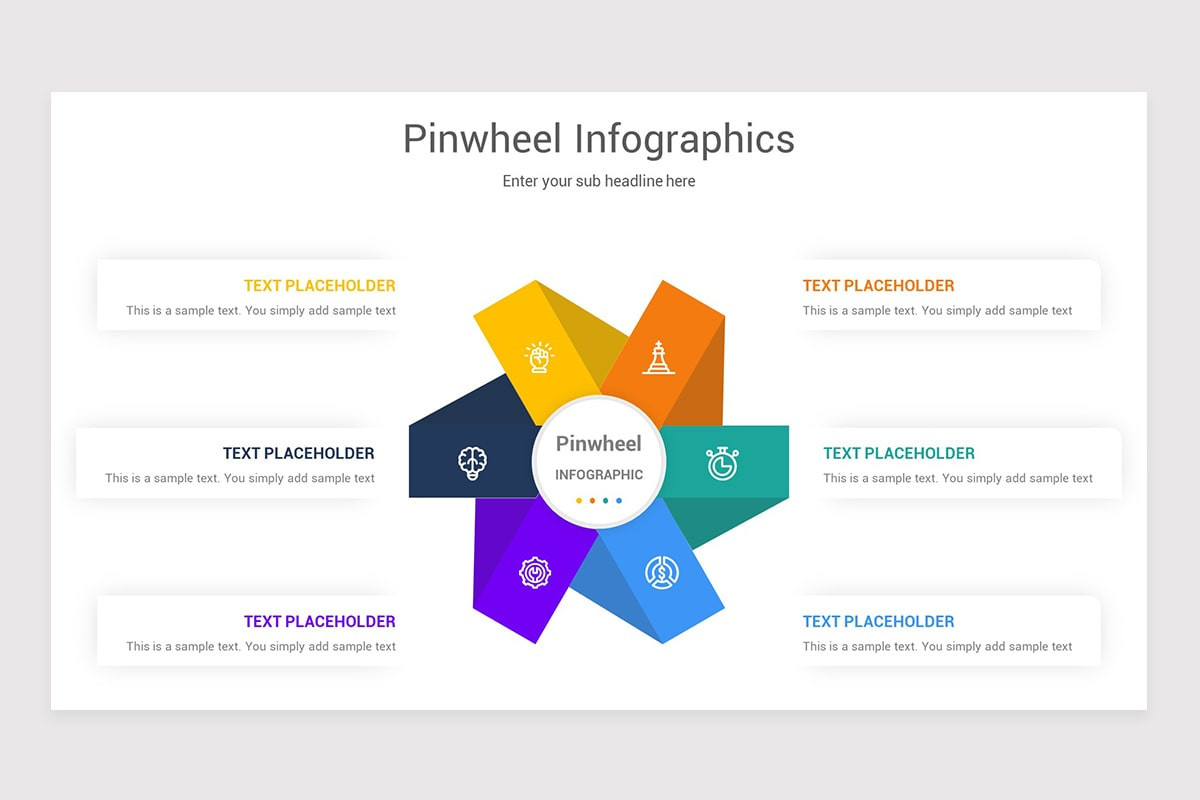 Pinwheel Infographics

Enter your sub headline here

TEXT PLACEHOLDER
This is a sample text. You simply add sample text

TEXT PLACEHOLDER
This is a sample text. You simply add sample text

TEXT PLACEHOLDER
This is a sample text. You simply add sample text

Pinwheel
INFOGRAPHIC

TEXT PLACEHOLDER
This is a sample text. You simply add sample text

TEXT PLACEHOLDER
This is a sample text. You simply add sample text

TEXT PLACEHOLDER
This is a sample text. You simply add sample text