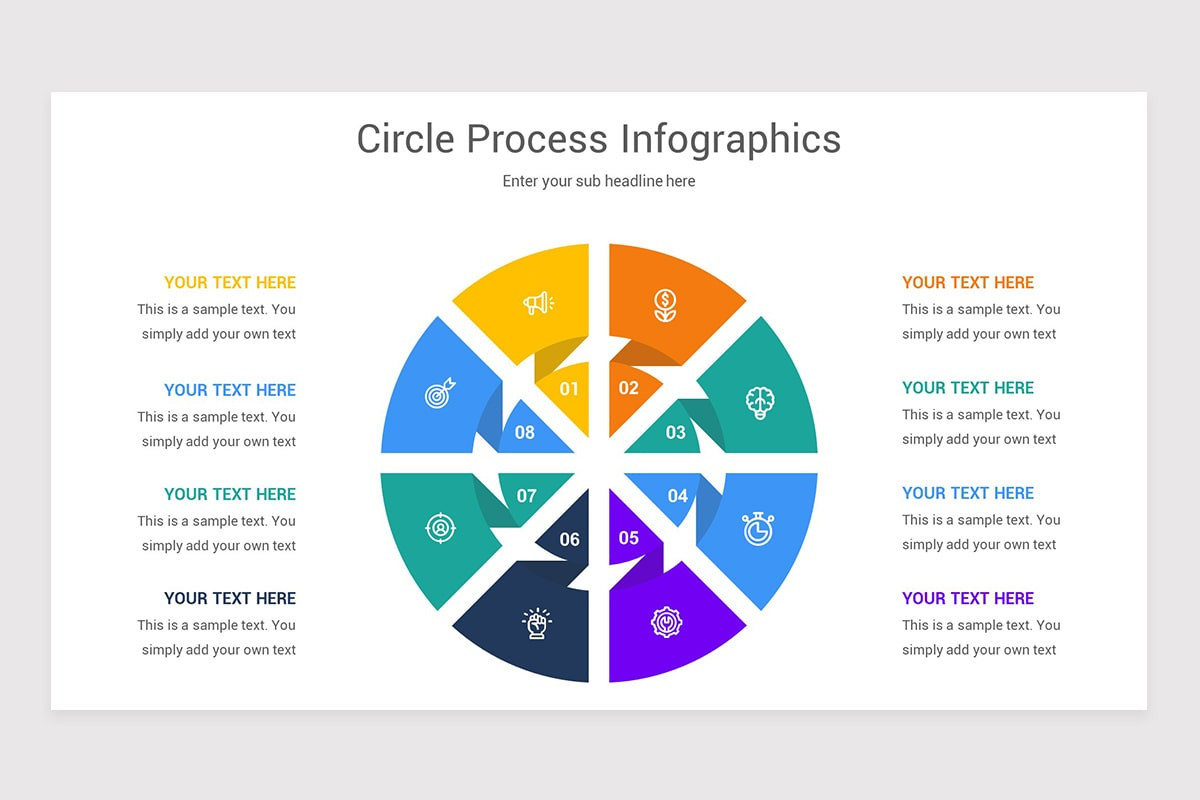 Circle Process Infographics

Enter your sub headline here

YOUR TEXT HERE
This is a sample text. You simply add your own text

YOUR TEXT HERE
This is a sample text. You simply add your own text

YOUR TEXT HERE
This is a sample text. You simply add your own text

YOUR TEXT HERE
This is a sample text. You simply add your own text

01
02
03
04
05
06
07
08

YOUR TEXT HERE
This is a sample text. You simply add your own text

YOUR TEXT HERE
This is a sample text. You simply add your own text

YOUR TEXT HERE
This is a sample text. You simply add your own text

YOUR TEXT HERE
This is a sample text. You simply add your own text