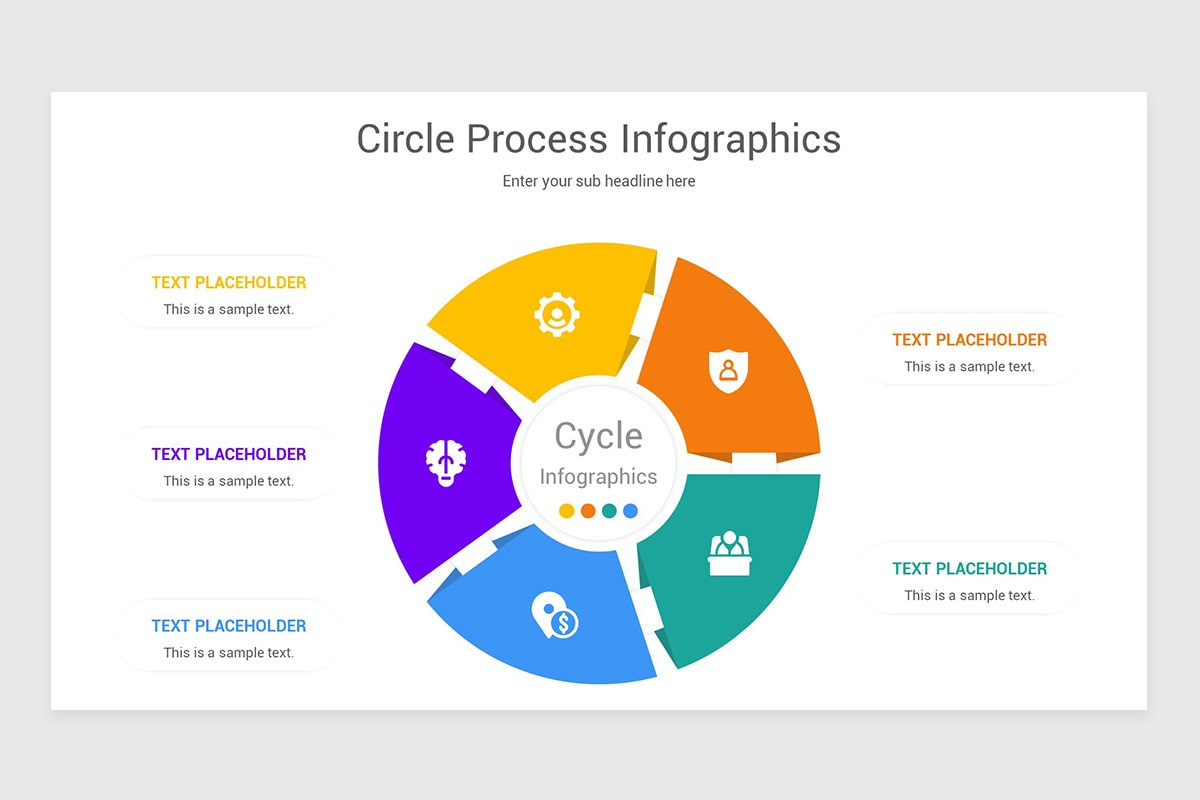 Circle Process Infographics

Enter your sub headline here

TEXT PLACEHOLDER
This is a sample text.

TEXT PLACEHOLDER
This is a sample text.

TEXT PLACEHOLDER
This is a sample text.

Cycle
Infographics

TEXT PLACEHOLDER
This is a sample text.

TEXT PLACEHOLDER
This is a sample text.