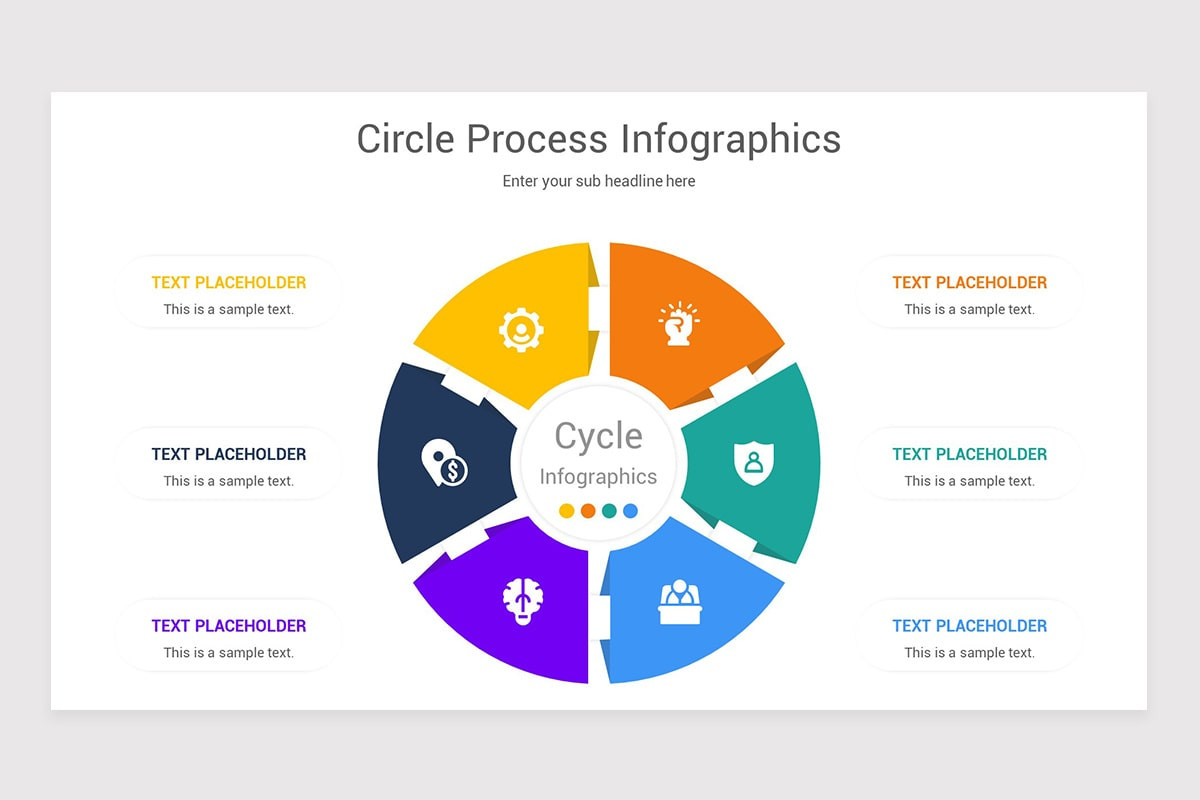 Circle Process Infographics

Enter your sub headline here

TEXT PLACEHOLDER
This is a sample text.

TEXT PLACEHOLDER
This is a sample text.

TEXT PLACEHOLDER
This is a sample text.

Cycle
Infographics

TEXT PLACEHOLDER
This is a sample text.

TEXT PLACEHOLDER
This is a sample text.

TEXT PLACEHOLDER
This is a sample text.