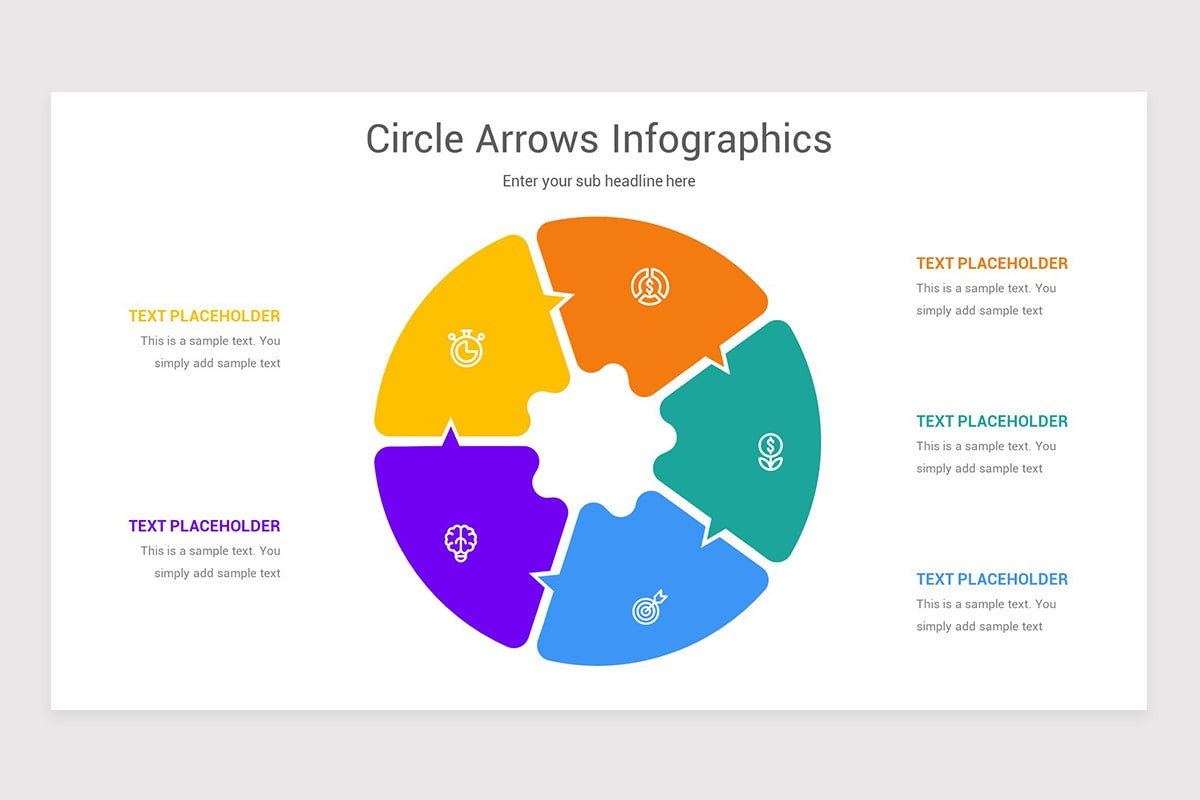 Circle Arrows Infographics

Enter your sub headline here

TEXT PLACEHOLDER
This is a sample text. You simply add sample text

TEXT PLACEHOLDER
This is a sample text. You simply add sample text

TEXT PLACEHOLDER
This is a sample text. You simply add sample text

TEXT PLACEHOLDER
This is a sample text. You simply add sample text

TEXT PLACEHOLDER
This is a sample text. You simply add sample text