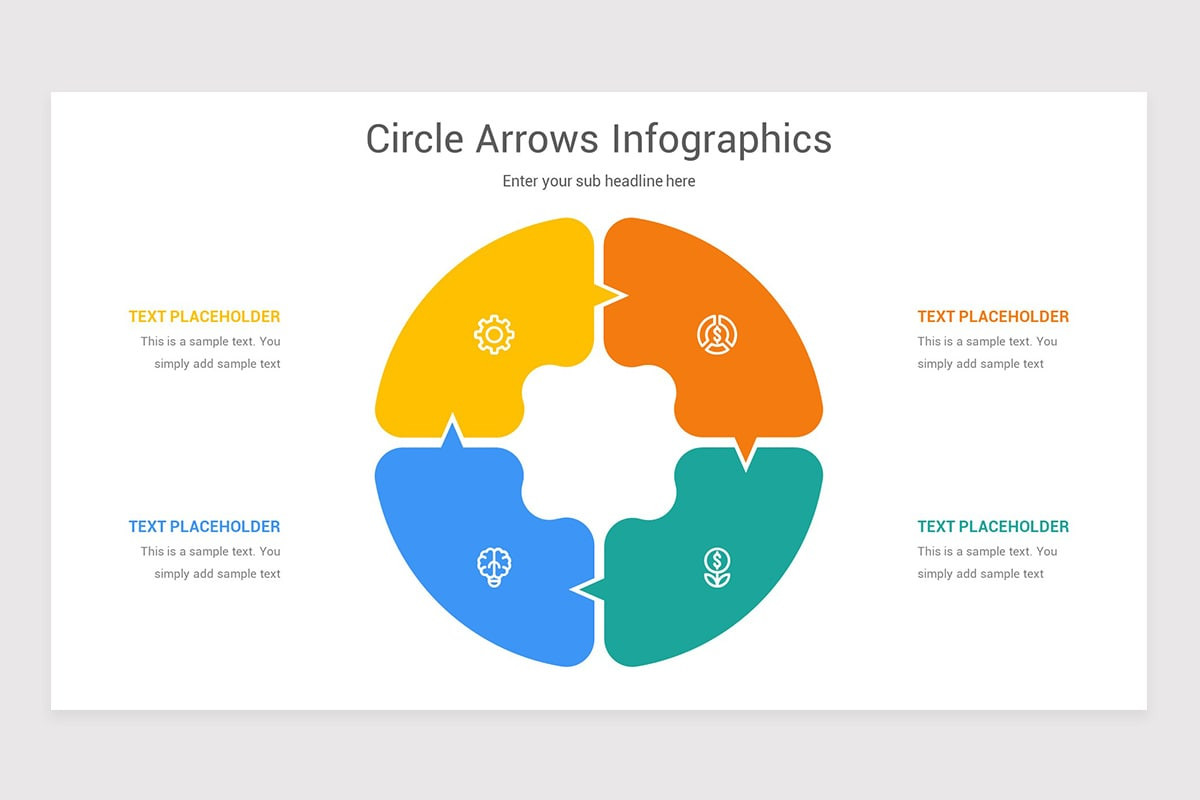 Circle Arrows Infographics

Enter your sub headline here

TEXT PLACEHOLDER
This is a sample text. You simply add sample text

TEXT PLACEHOLDER
This is a sample text. You simply add sample text

TEXT PLACEHOLDER
This is a sample text. You simply add sample text

TEXT PLACEHOLDER
This is a sample text. You simply add sample text