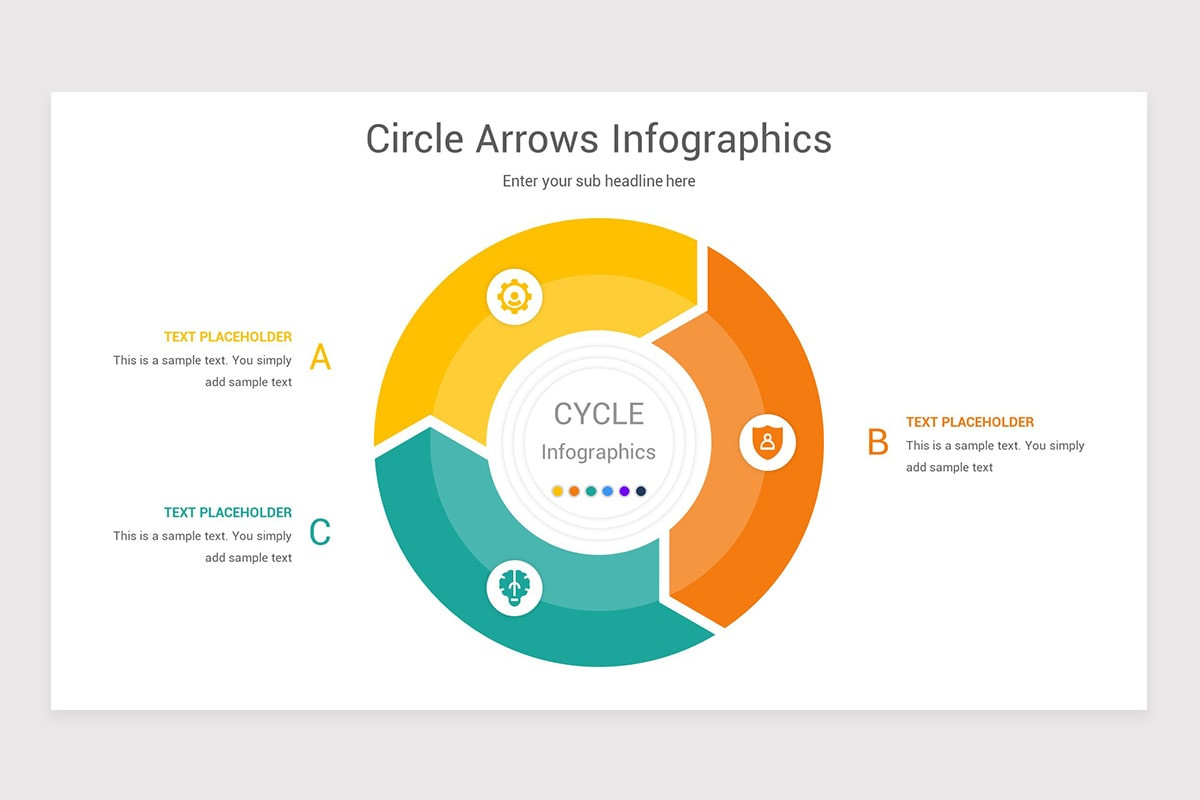 Circle Arrows Infographics

Enter your sub headline here

TEXT PLACEHOLDER
This is a sample text. You simply add sample text

A

TEXT PLACEHOLDER
This is a sample text. You simply add sample text

C

CYCLE
Infographics

B

TEXT PLACEHOLDER
This is a sample text. You simply add sample text