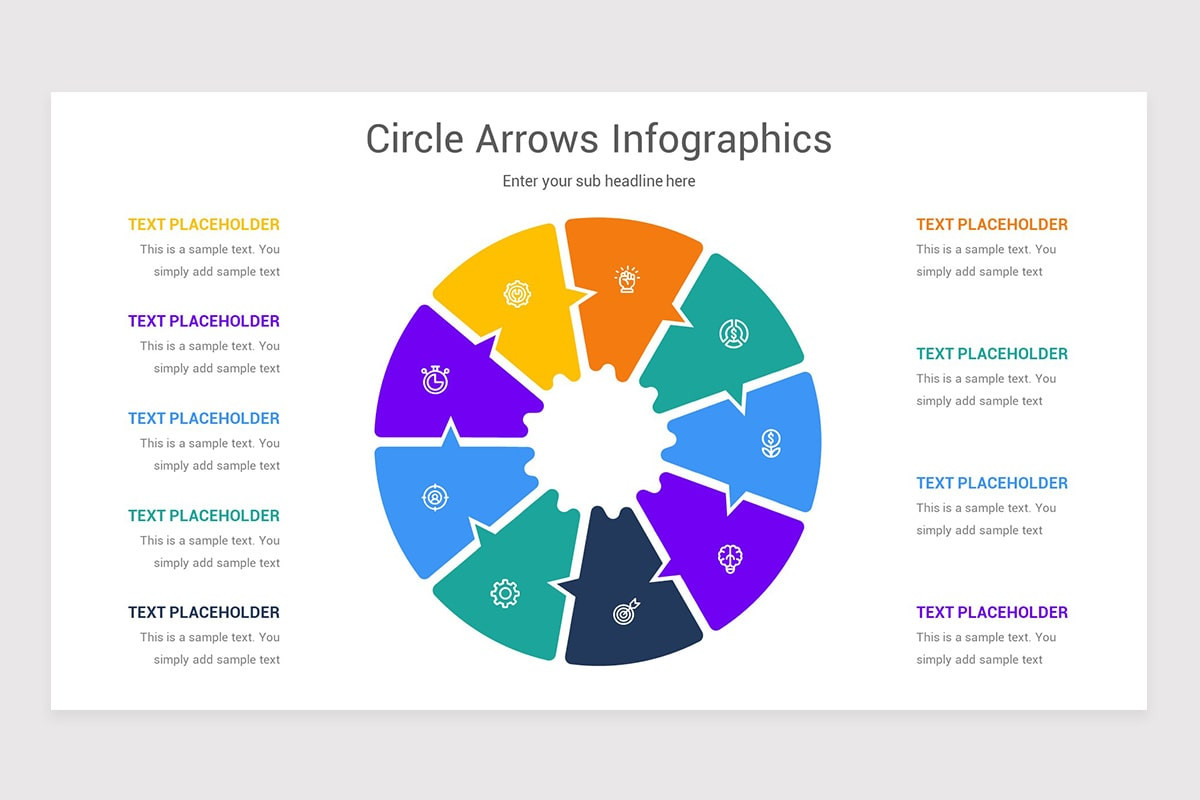 Circle Arrows Infographics

Enter your sub headline here

TEXT PLACEHOLDER
This is a sample text. You simply add sample text

TEXT PLACEHOLDER
This is a sample text. You simply add sample text

TEXT PLACEHOLDER
This is a sample text. You simply add sample text

TEXT PLACEHOLDER
This is a sample text. You simply add sample text

TEXT PLACEHOLDER
This is a sample text. You simply add sample text

TEXT PLACEHOLDER
This is a sample text. You simply add sample text

TEXT PLACEHOLDER
This is a sample text. You simply add sample text

TEXT PLACEHOLDER
This is a sample text. You simply add sample text

TEXT PLACEHOLDER
This is a sample text. You simply add sample text