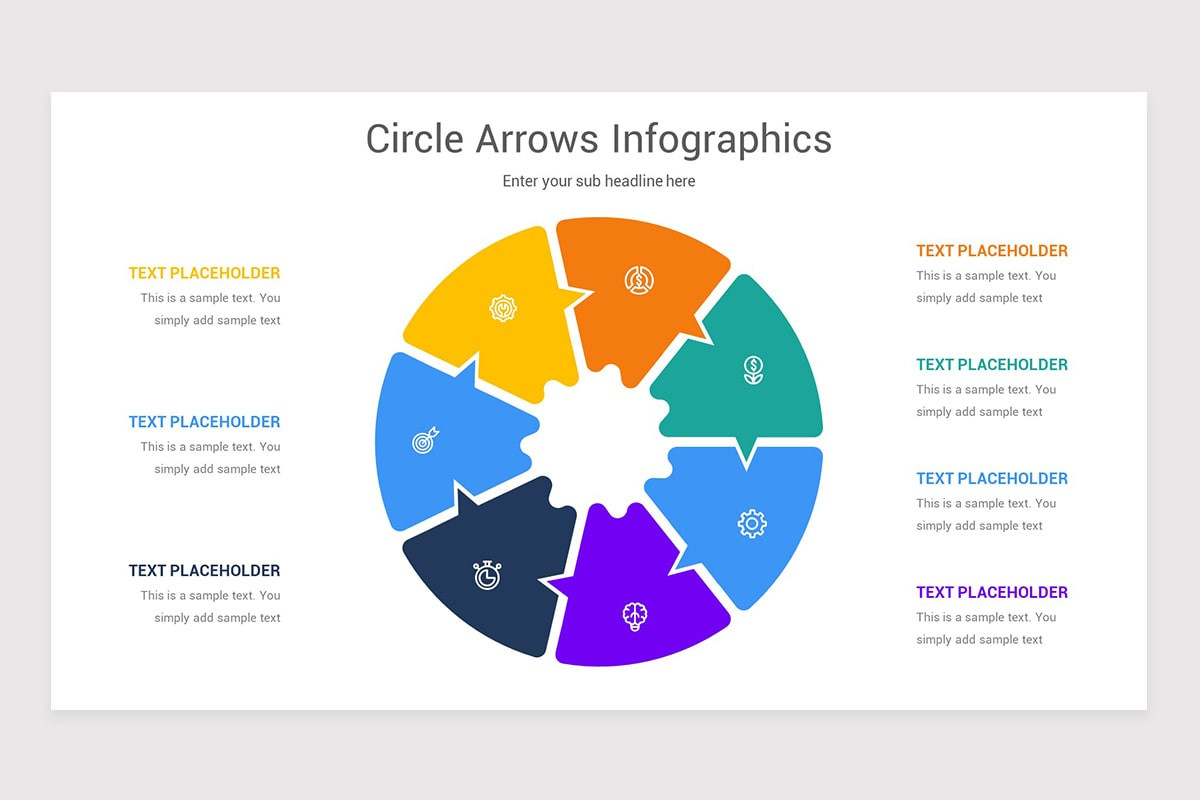 Circle Arrows Infographics

Enter your sub headline here

TEXT PLACEHOLDER
This is a sample text. You simply add sample text

TEXT PLACEHOLDER
This is a sample text. You simply add sample text

TEXT PLACEHOLDER
This is a sample text. You simply add sample text

TEXT PLACEHOLDER
This is a sample text. You simply add sample text

TEXT PLACEHOLDER
This is a sample text. You simply add sample text

TEXT PLACEHOLDER
This is a sample text. You simply add sample text

TEXT PLACEHOLDER
This is a sample text. You simply add sample text