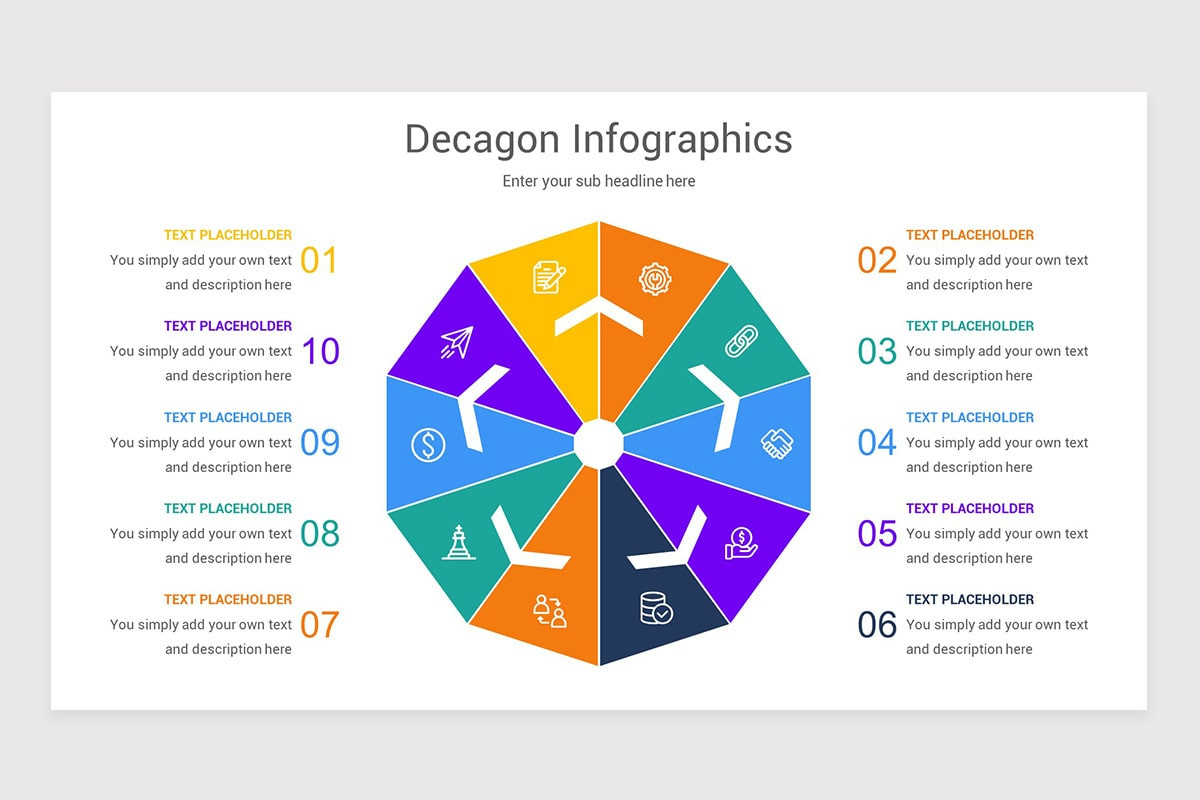 Decagon Infographics

Enter your sub headline here

TEXT PLACEHOLDER
You simply add your own text and description here
01

TEXT PLACEHOLDER
You simply add your own text and description here
10

TEXT PLACEHOLDER
You simply add your own text and description here
09

TEXT PLACEHOLDER
You simply add your own text and description here
08

TEXT PLACEHOLDER
You simply add your own text and description here
07

02
TEXT PLACEHOLDER
You simply add your own text and description here

03
TEXT PLACEHOLDER
You simply add your own text and description here

04
TEXT PLACEHOLDER
You simply add your own text and description here

05
TEXT PLACEHOLDER
You simply add your own text and description here

06
TEXT PLACEHOLDER
You simply add your own text and description here