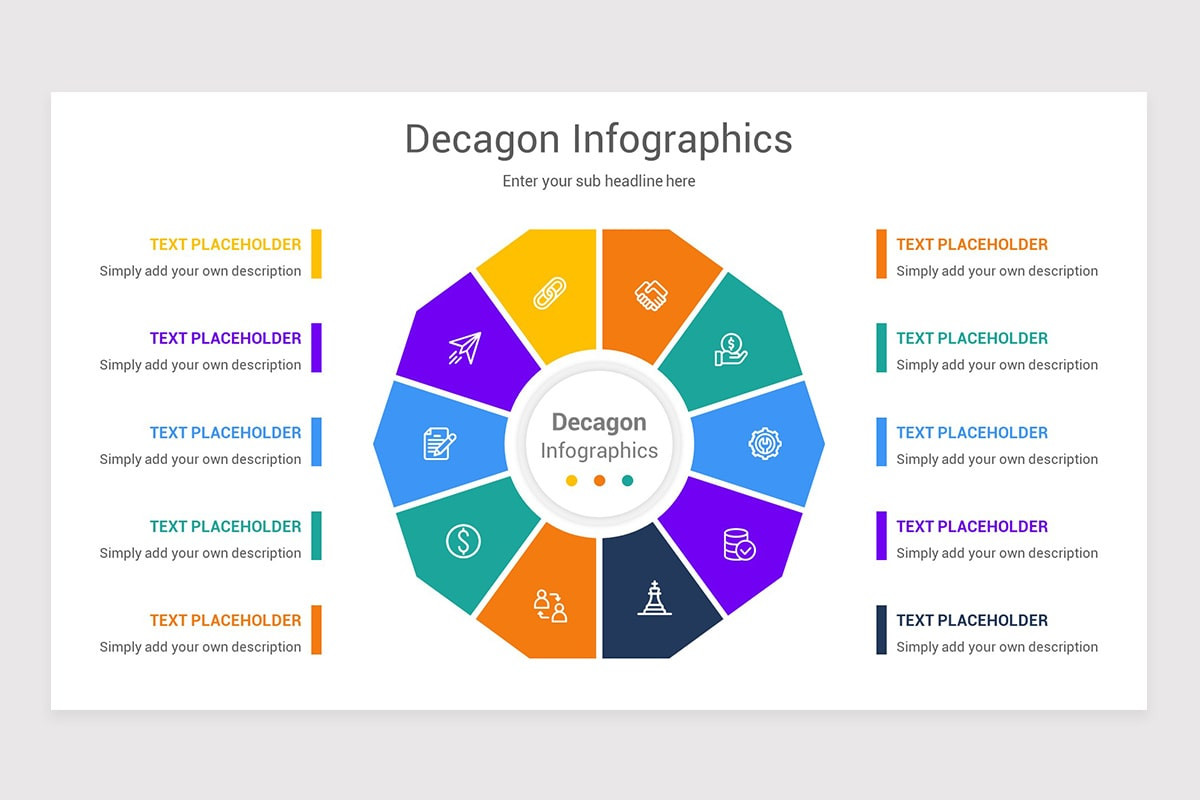 Decagon Infographics

Enter your sub headline here

TEXT PLACEHOLDER
Simply add your own description

TEXT PLACEHOLDER
Simply add your own description

TEXT PLACEHOLDER
Simply add your own description

TEXT PLACEHOLDER
Simply add your own description

TEXT PLACEHOLDER
Simply add your own description

Decagon
Infographics

TEXT PLACEHOLDER
Simply add your own description

TEXT PLACEHOLDER
Simply add your own description

TEXT PLACEHOLDER
Simply add your own description

TEXT PLACEHOLDER
Simply add your own description

TEXT PLACEHOLDER
Simply add your own description