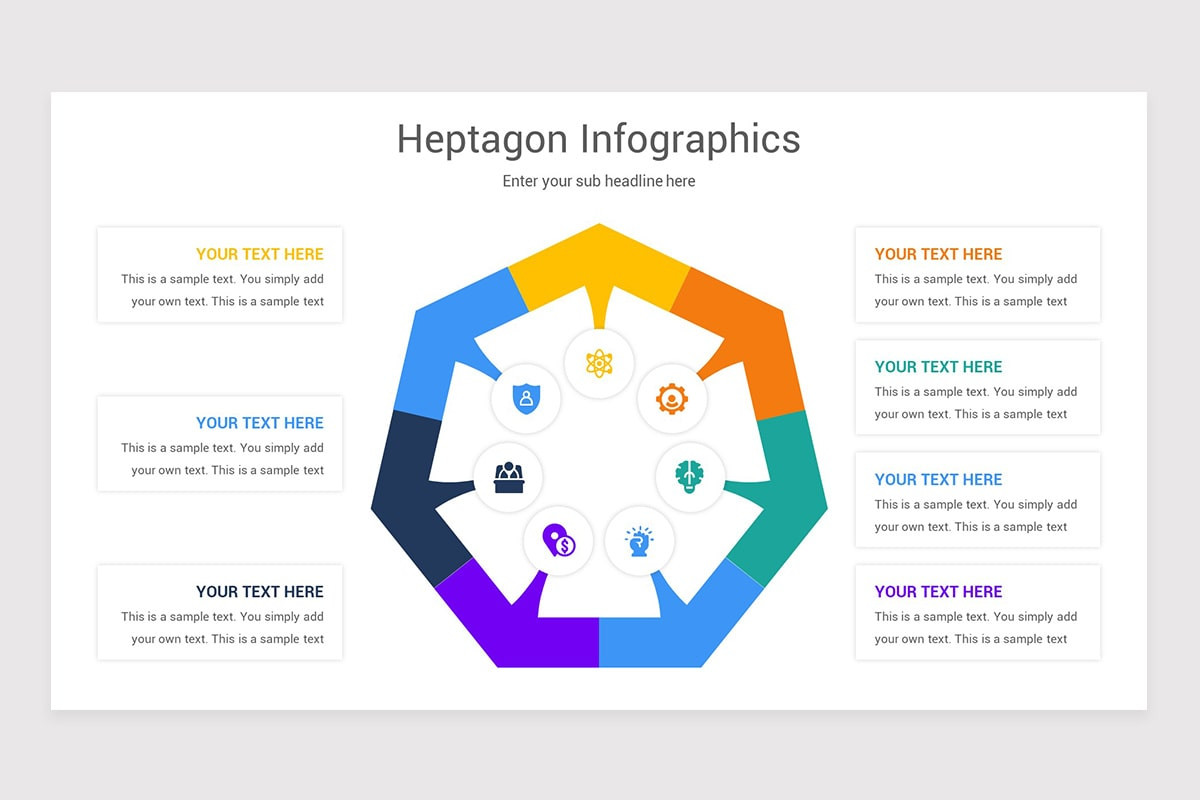 Heptagon Infographics

Enter your sub headline here

YOUR TEXT HERE
This is a sample text. You simply add your own text. This is a sample text

YOUR TEXT HERE
This is a sample text. You simply add your own text. This is a sample text

YOUR TEXT HERE
This is a sample text. You simply add your own text. This is a sample text

YOUR TEXT HERE
This is a sample text. You simply add your own text. This is a sample text

YOUR TEXT HERE
This is a sample text. You simply add your own text. This is a sample text

YOUR TEXT HERE
This is a sample text. You simply add your own text. This is a sample text

YOUR TEXT HERE
This is a sample text. You simply add your own text. This is a sample text