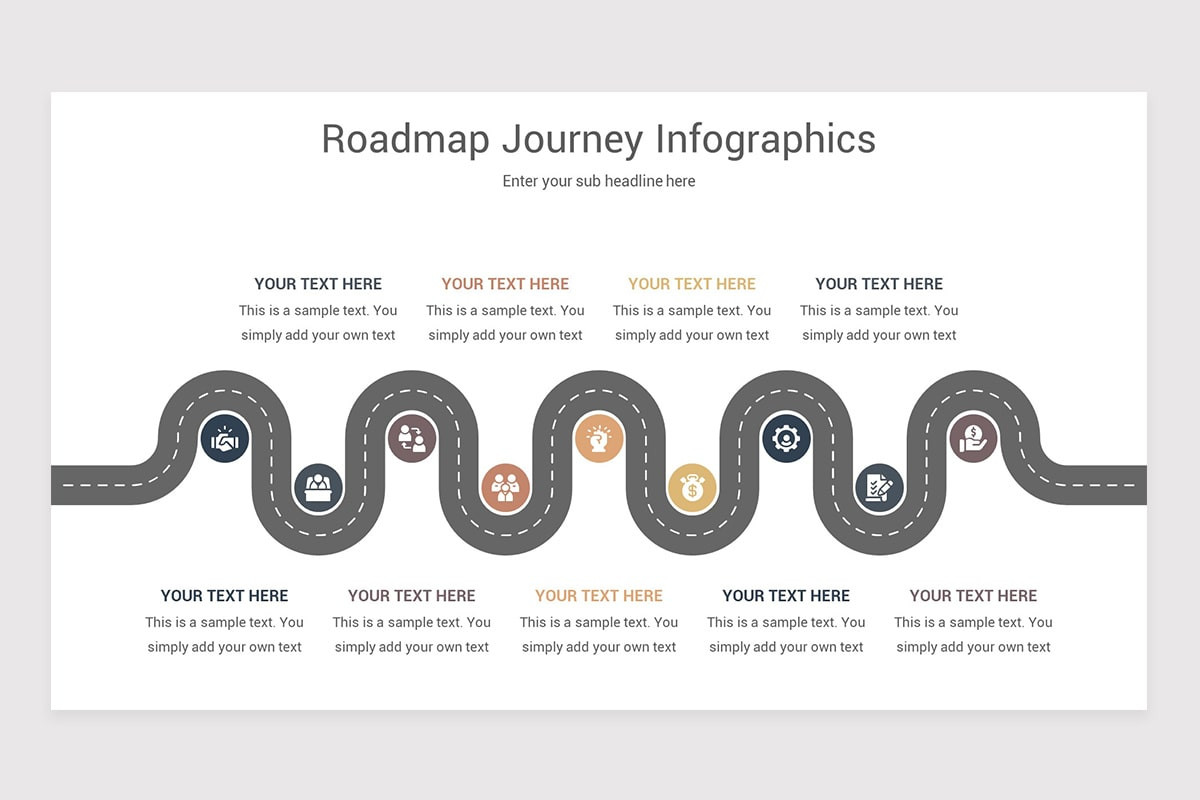 Roadmap Journey Infographics

Enter your sub headline here

YOUR TEXT HERE
This is a sample text. You simply add your own text

YOUR TEXT HERE
This is a sample text. You simply add your own text

YOUR TEXT HERE
This is a sample text. You simply add your own text

YOUR TEXT HERE
This is a sample text. You simply add your own text

YOUR TEXT HERE
This is a sample text. You simply add your own text

YOUR TEXT HERE
This is a sample text. You simply add your own text

YOUR TEXT HERE
This is a sample text. You simply add your own text

YOUR TEXT HERE
This is a sample text. You simply add your own text

YOUR TEXT HERE
This is a sample text. You simply add your own text