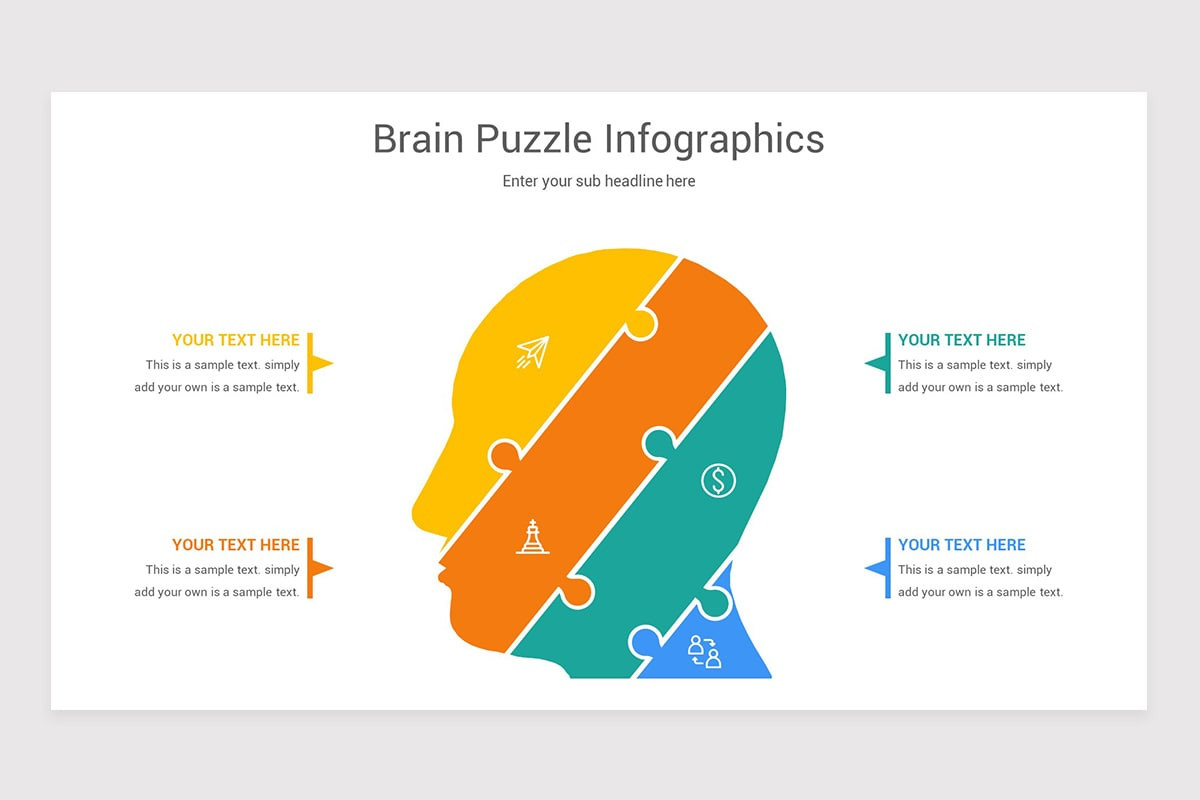 Brain Puzzle Infographics

Enter your sub headline here

YOUR TEXT HERE
This is a sample text. simply add your own is a sample text.

YOUR TEXT HERE
This is a sample text. simply add your own is a sample text.

YOUR TEXT HERE
This is a sample text. simply add your own is a sample text.

YOUR TEXT HERE
This is a sample text. simply add your own is a sample text.