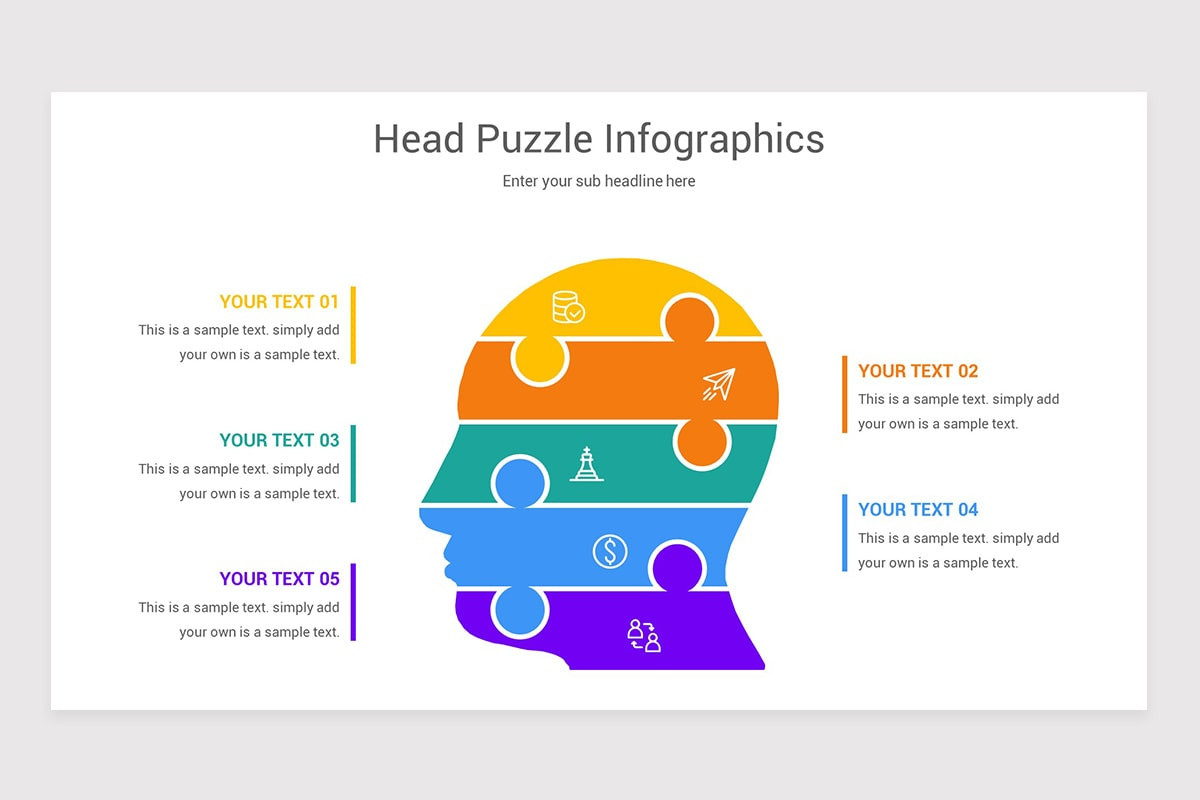 Head Puzzle Infographics

Enter your sub headline here

YOUR TEXT 01

This is a sample text. simply add your own is a sample text.

YOUR TEXT 03

This is a sample text. simply add your own is a sample text.

YOUR TEXT 05

This is a sample text. simply add your own is a sample text.

YOUR TEXT 02

This is a sample text. simply add your own is a sample text.

YOUR TEXT 04

This is a sample text. simply add your own is a sample text.