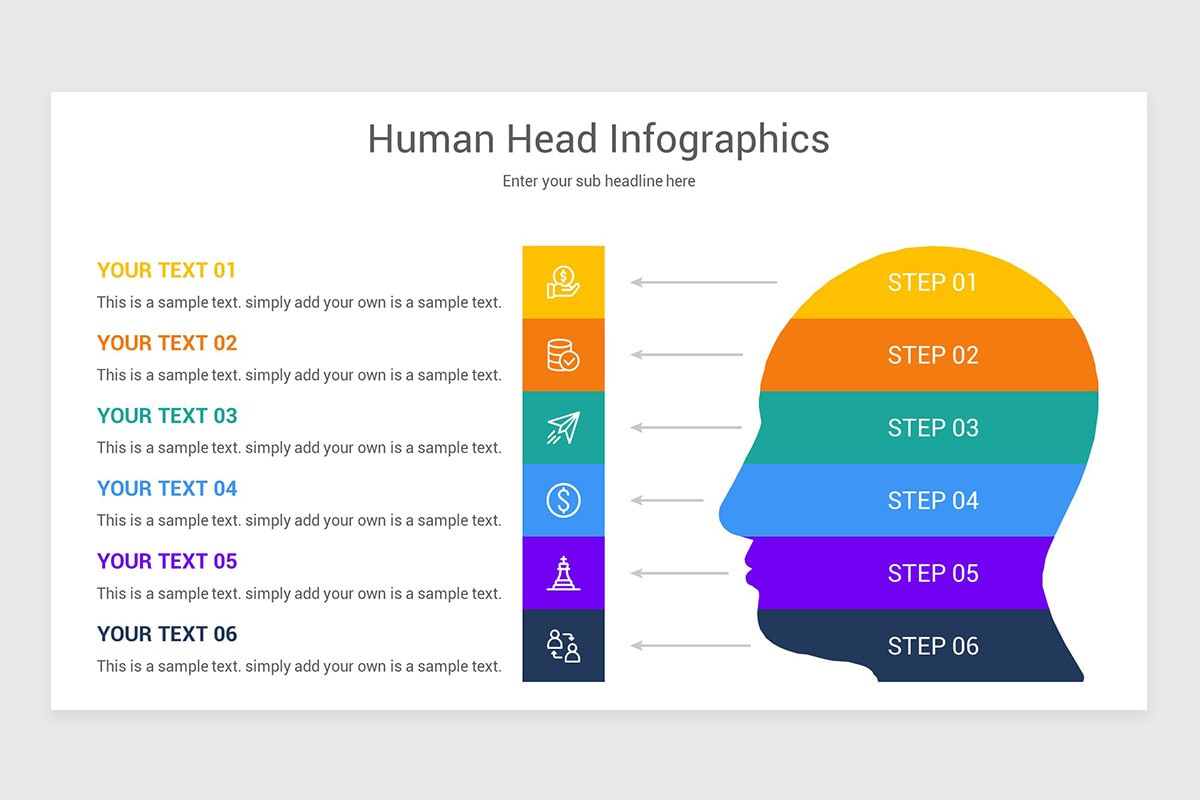 Human Head Infographics

Enter your sub headline here

YOUR TEXT 01

This is a sample text. simply add your own is a sample text.

YOUR TEXT 02

This is a sample text. simply add your own is a sample text.

YOUR TEXT 03

This is a sample text. simply add your own is a sample text.

YOUR TEXT 04

This is a sample text. simply add your own is a sample text.

YOUR TEXT 05

This is a sample text. simply add your own is a sample text.

YOUR TEXT 06

This is a sample text. simply add your own is a sample text.

STEP 01

STEP 02

STEP 03

STEP 04

STEP 05

STEP 06