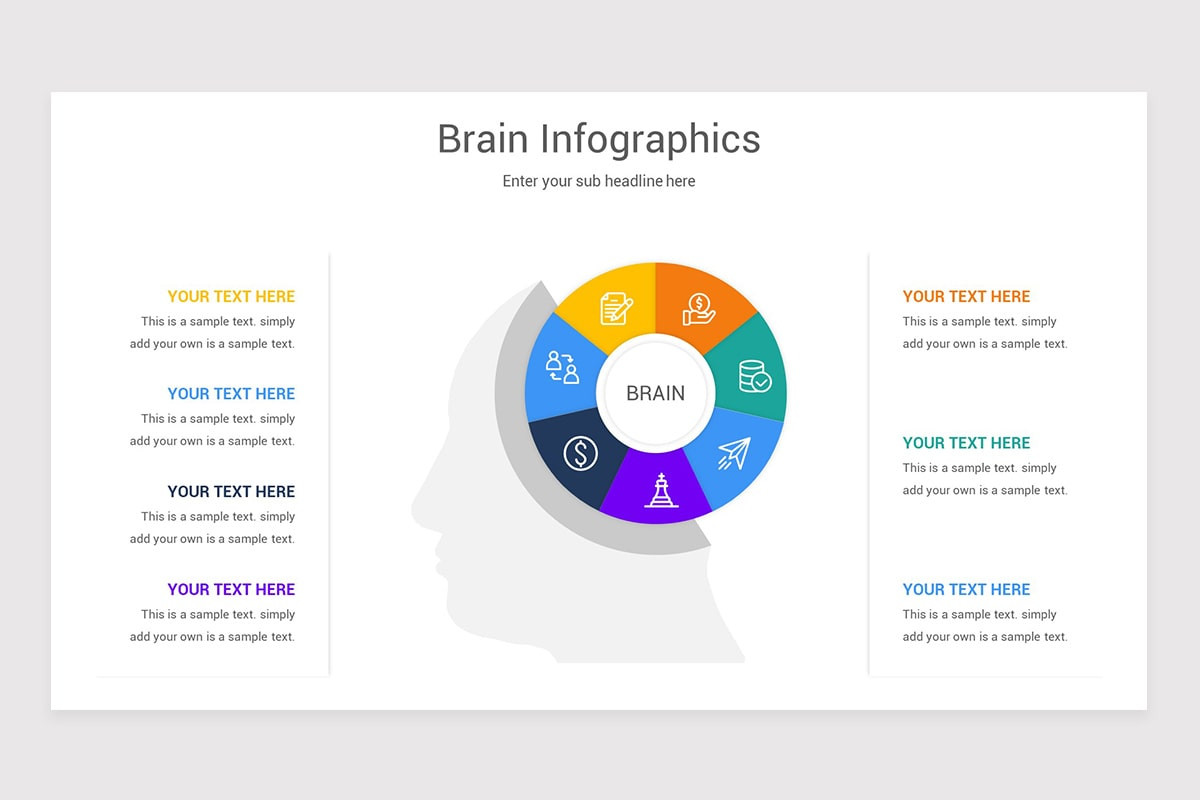 Brain Infographics

Enter your sub headline here

YOUR TEXT HERE
This is a sample text. simply add your own is a sample text.

YOUR TEXT HERE
This is a sample text. simply add your own is a sample text.

YOUR TEXT HERE
This is a sample text. simply add your own is a sample text.

YOUR TEXT HERE
This is a sample text. simply add your own is a sample text.

BRAIN

YOUR TEXT HERE
This is a sample text. simply add your own is a sample text.

YOUR TEXT HERE
This is a sample text. simply add your own is a sample text.

YOUR TEXT HERE
This is a sample text. simply add your own is a sample text.