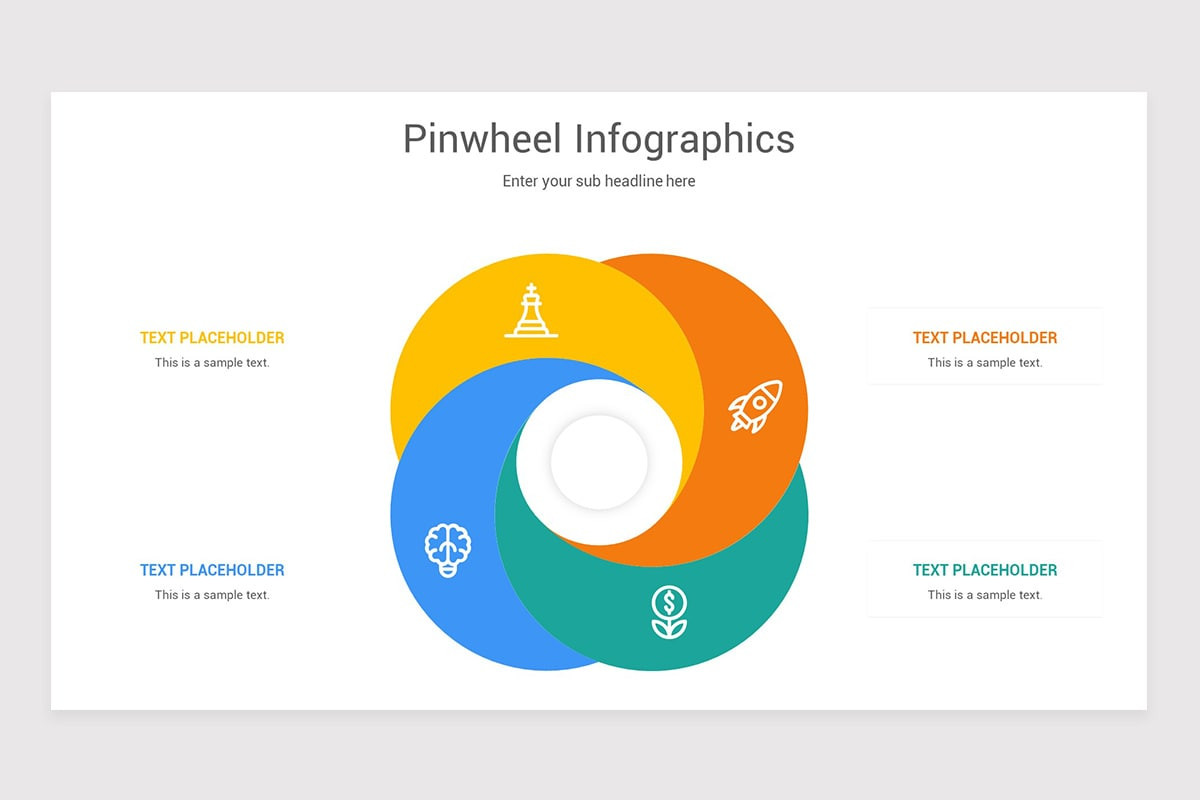 Pinwheel Infographics

Enter your sub headline here

TEXT PLACEHOLDER
This is a sample text.

TEXT PLACEHOLDER
This is a sample text.

TEXT PLACEHOLDER
This is a sample text.

TEXT PLACEHOLDER
This is a sample text.