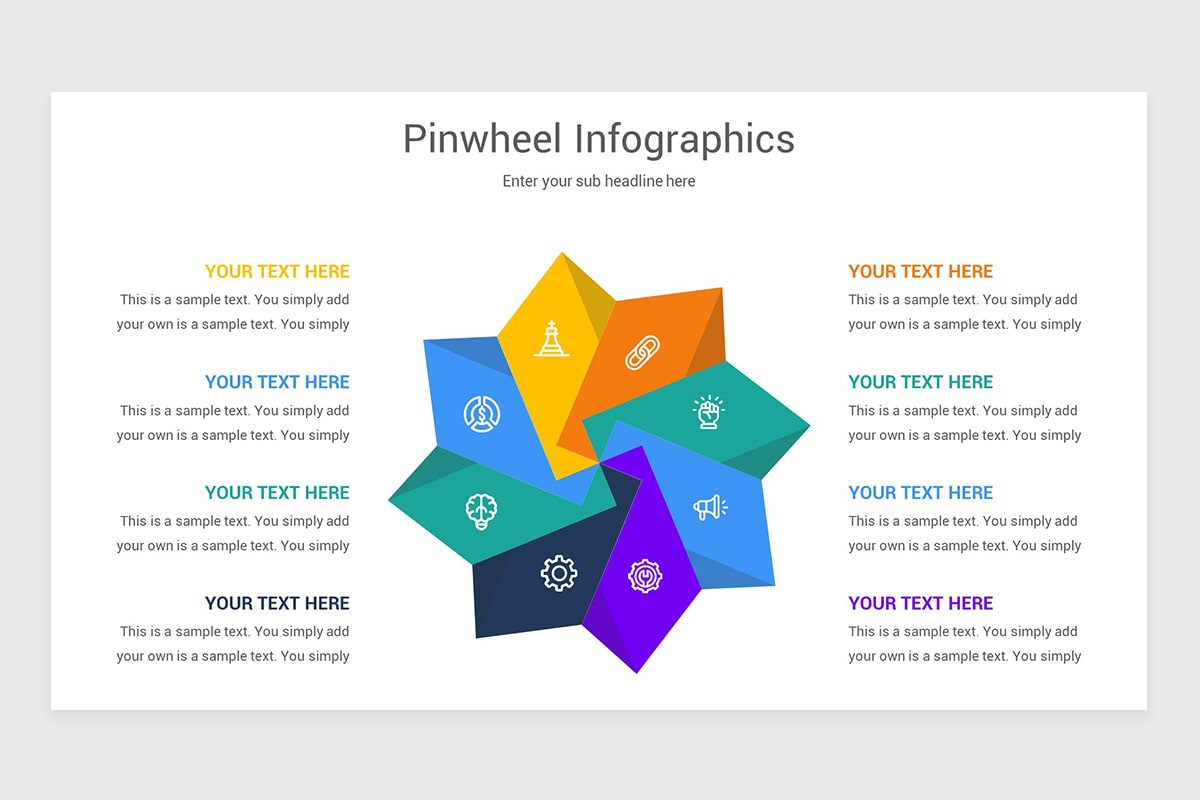 Pinwheel Infographics

Enter your sub headline here

YOUR TEXT HERE

This is a sample text. You simply add your own is a sample text. You simply

YOUR TEXT HERE

This is a sample text. You simply add your own is a sample text. You simply

YOUR TEXT HERE

This is a sample text. You simply add your own is a sample text. You simply

YOUR TEXT HERE

This is a sample text. You simply add your own is a sample text. You simply

YOUR TEXT HERE

This is a sample text. You simply add your own is a sample text. You simply

YOUR TEXT HERE

This is a sample text. You simply add your own is a sample text. You simply

YOUR TEXT HERE

This is a sample text. You simply add your own is a sample text. You simply

YOUR TEXT HERE

This is a sample text. You simply add your own is a sample text. You simply