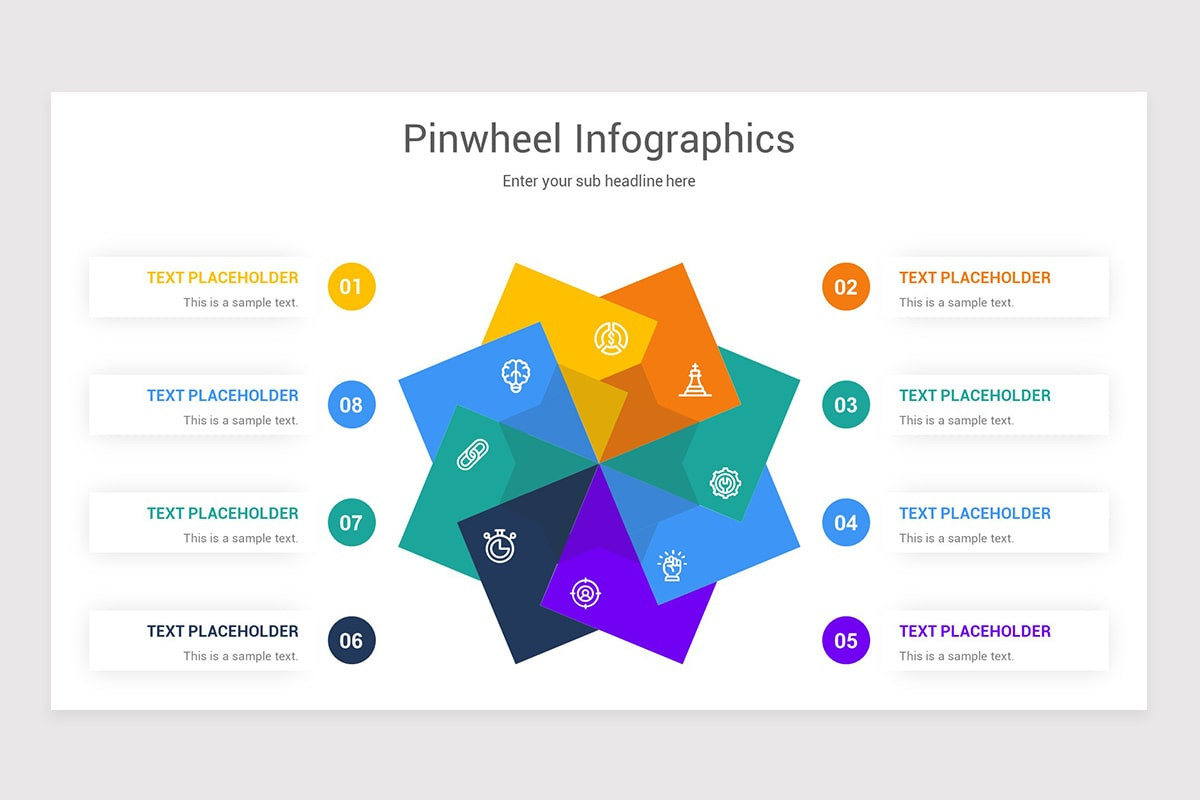 Pinwheel Infographics

Enter your sub headline here

TEXT PLACEHOLDER
This is a sample text.
01

TEXT PLACEHOLDER
This is a sample text.
08

TEXT PLACEHOLDER
This is a sample text.
07

TEXT PLACEHOLDER
This is a sample text.
06

02
TEXT PLACEHOLDER
This is a sample text.

03
TEXT PLACEHOLDER
This is a sample text.

04
TEXT PLACEHOLDER
This is a sample text.

05
TEXT PLACEHOLDER
This is a sample text.