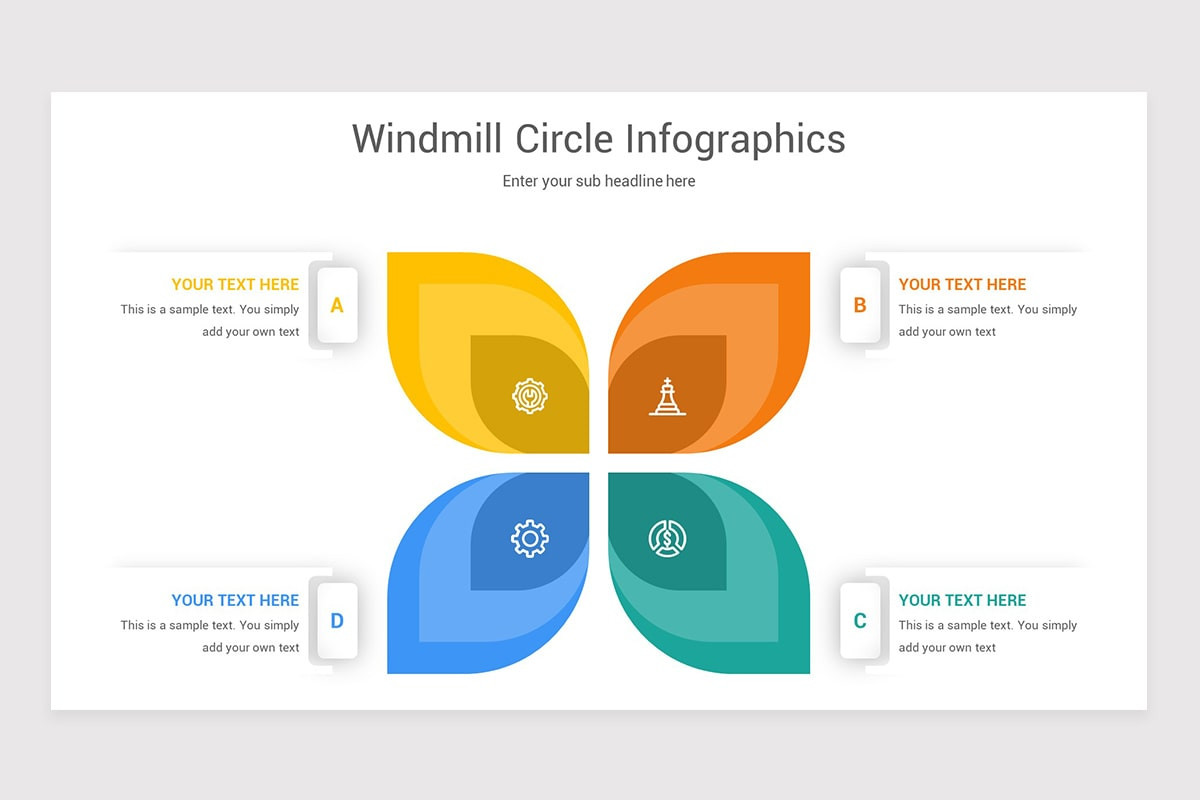 Windmill Circle Infographics

Enter your sub headline here

YOUR TEXT HERE
This is a sample text. You simply add your own text

A

B

YOUR TEXT HERE
This is a sample text. You simply add your own text

YOUR TEXT HERE
This is a sample text. You simply add your own text

D

C

YOUR TEXT HERE
This is a sample text. You simply add your own text