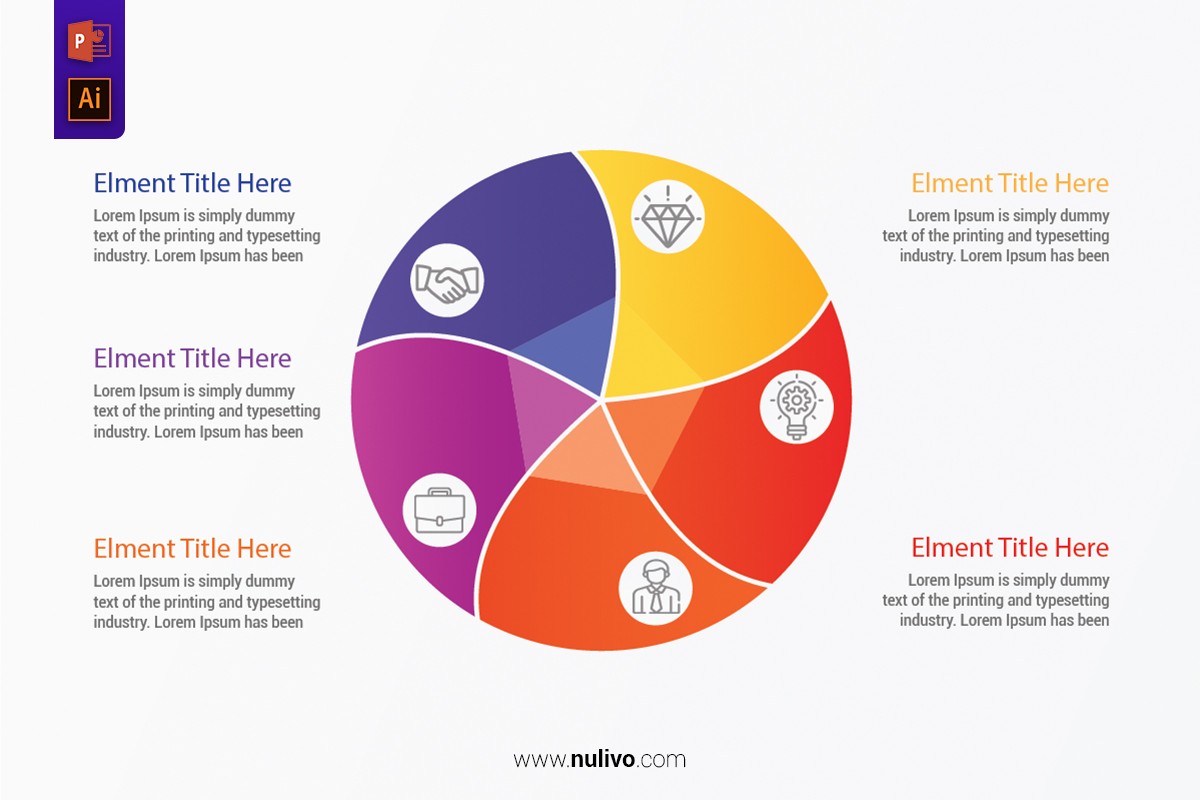 P

Ai

Elment Title Here

Lorem Ipsum is simply dummy text of the printing and typesetting industry. Lorem Ipsum has been

Elment Title Here

Lorem Ipsum is simply dummy text of the printing and typesetting industry. Lorem Ipsum has been

Elment Title Here

Lorem Ipsum is simply dummy text of the printing and typesetting industry. Lorem Ipsum has been

Elment Title Here

Lorem Ipsum is simply dummy text of the printing and typesetting industry. Lorem Ipsum has been

Elment Title Here

Lorem Ipsum is simply dummy text of the printing and typesetting industry. Lorem Ipsum has been

www.nulivo.com