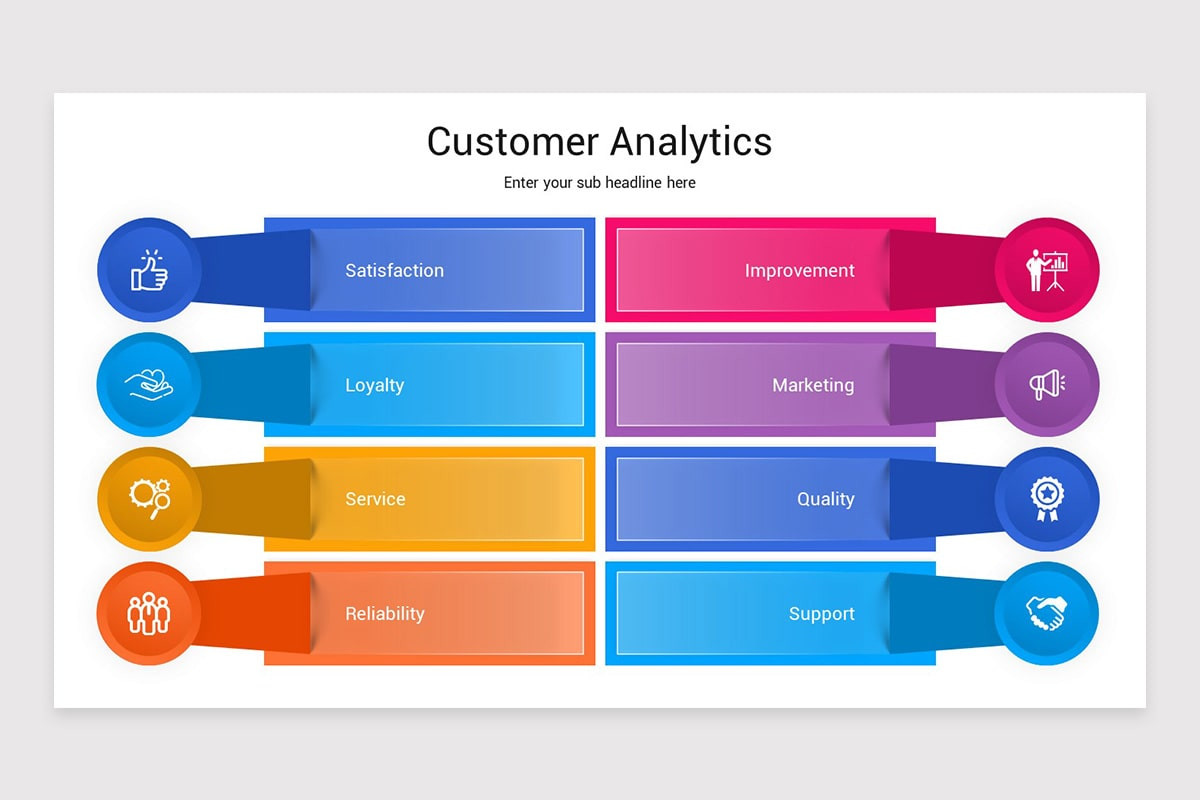 Customer Analytics

Enter your sub headline here

Satisfaction

Loyalty

Service

Reliability

Improvement

Marketing

Quality

Support