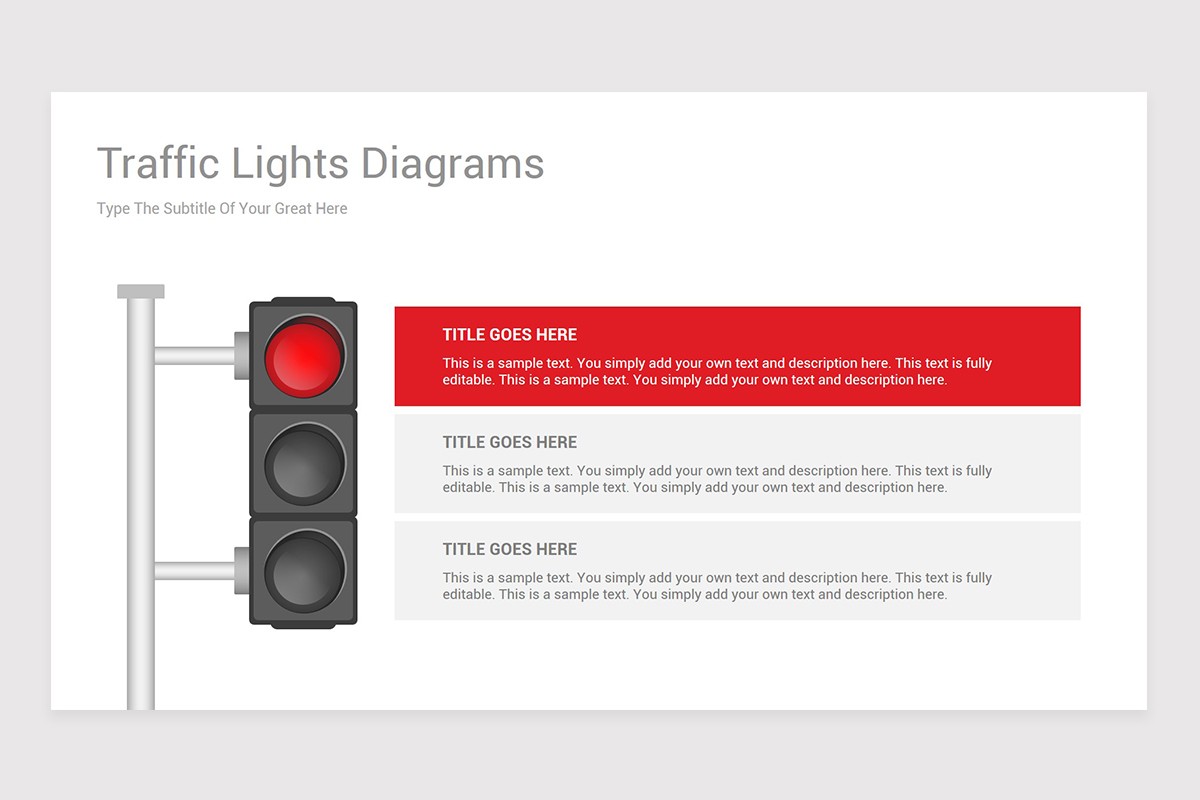 Traffic Lights Diagrams

Type The Subtitle Of Your Great Here

TITLE GOES HERE

This is a sample text. You simply add your own text and description here. This text is fully editable. This is a sample text. You simply add your own text and description here.

TITLE GOES HERE

This is a sample text. You simply add your own text and description here. This text is fully editable. This is a sample text. You simply add your own text and description here.

TITLE GOES HERE

This is a sample text. You simply add your own text and description here. This text is fully editable. This is a sample text. You simply add your own text and description here.