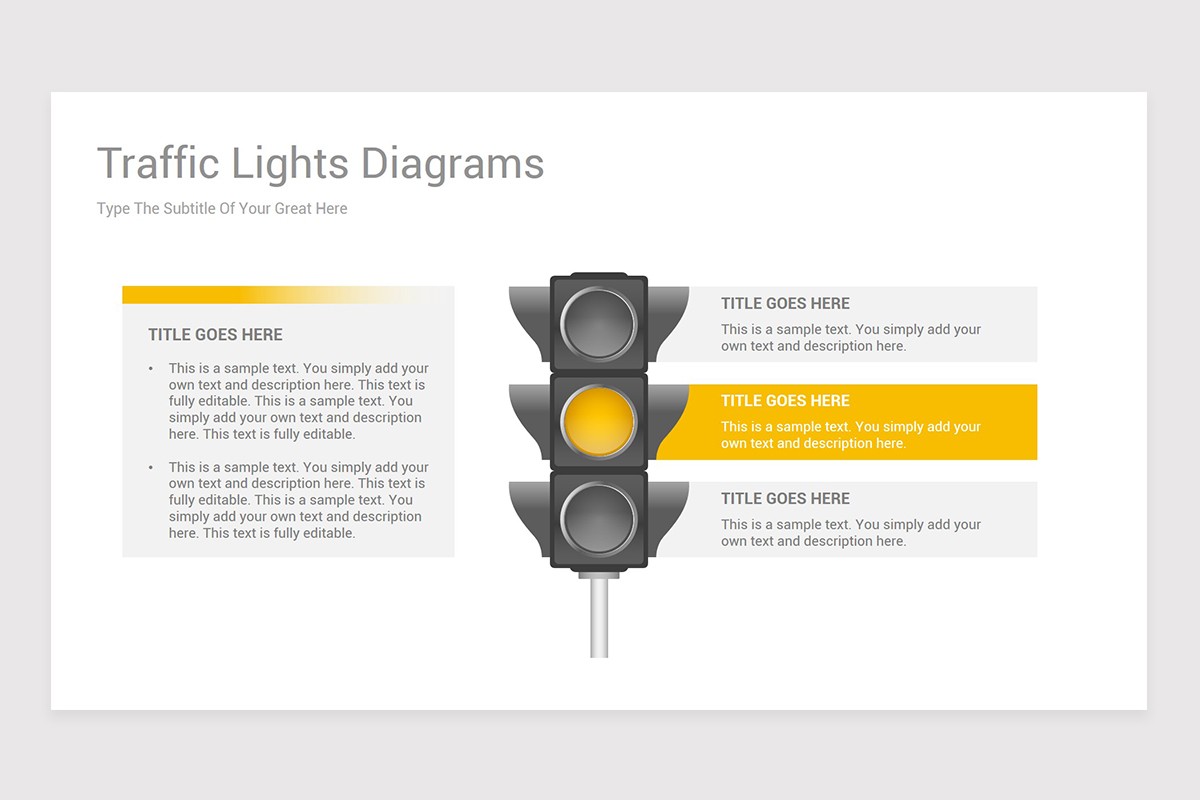 Traffic Lights Diagrams

Type The Subtitle Of Your Great Here

TITLE GOES HERE

• This is a sample text. You simply add your own text and description here. This text is fully editable. This is a sample text. You simply add your own text and description here. This text is fully editable.

• This is a sample text. You simply add your own text and description here. This text is fully editable. This is a sample text. You simply add your own text and description here. This text is fully editable.

TITLE GOES HERE

This is a sample text. You simply add your own text and description here.

TITLE GOES HERE

This is a sample text. You simply add your own text and description here.

TITLE GOES HERE

This is a sample text. You simply add your own text and description here.