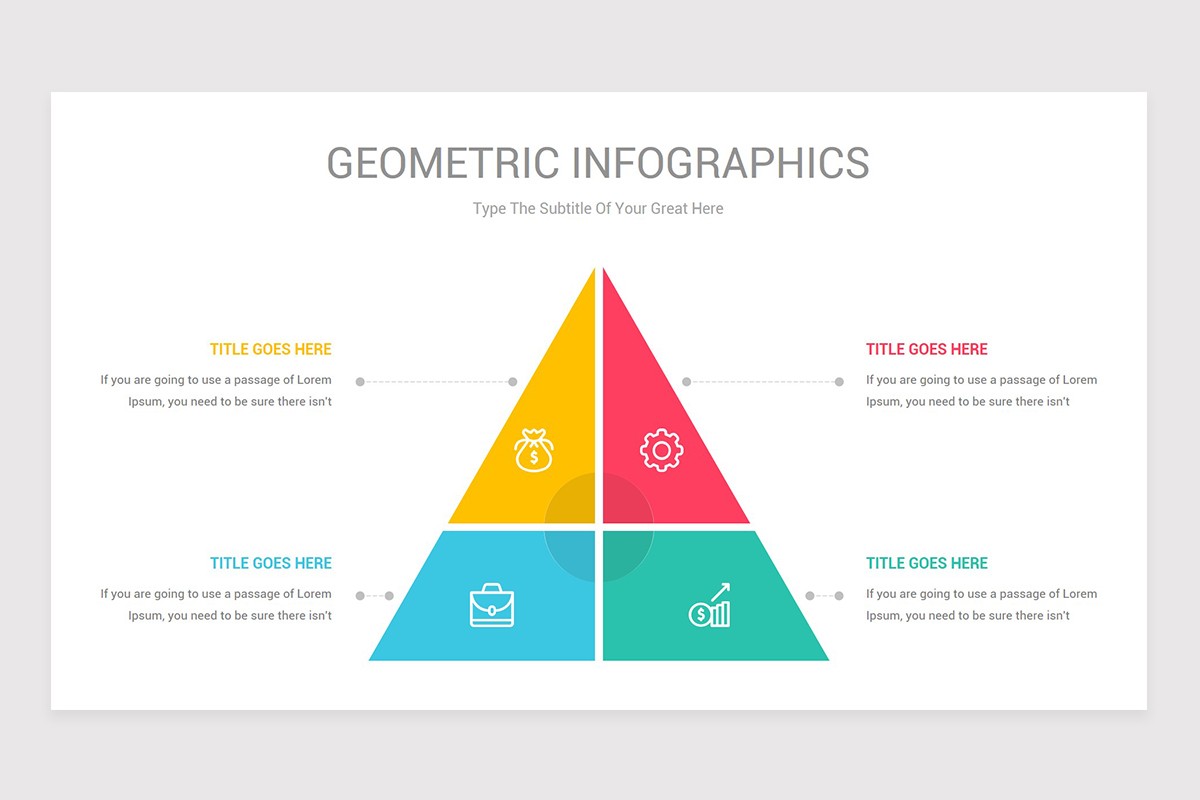 GEOMETRIC INFOGRAPHICS

Type The Subtitle Of Your Great Here

TITLE GOES HERE

If you are going to use a passage of Lorem Ipsum, you need to be sure there isn't

TITLE GOES HERE

If you are going to use a passage of Lorem Ipsum, you need to be sure there isn't

TITLE GOES HERE

If you are going to use a passage of Lorem Ipsum, you need to be sure there isn't

TITLE GOES HERE

If you are going to use a passage of Lorem Ipsum, you need to be sure there isn't